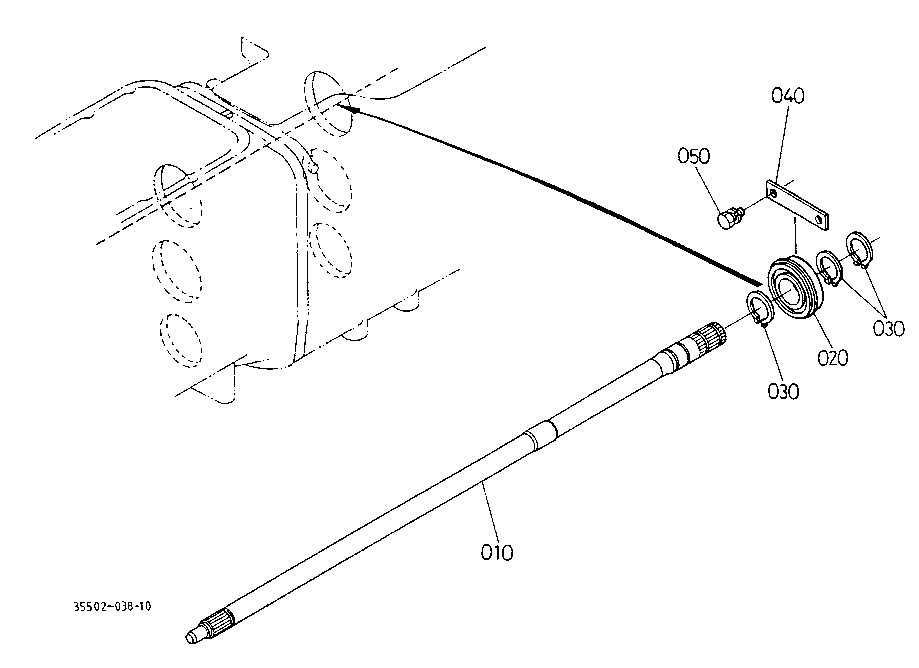 040
050
030
020
030
010
35502-038-10