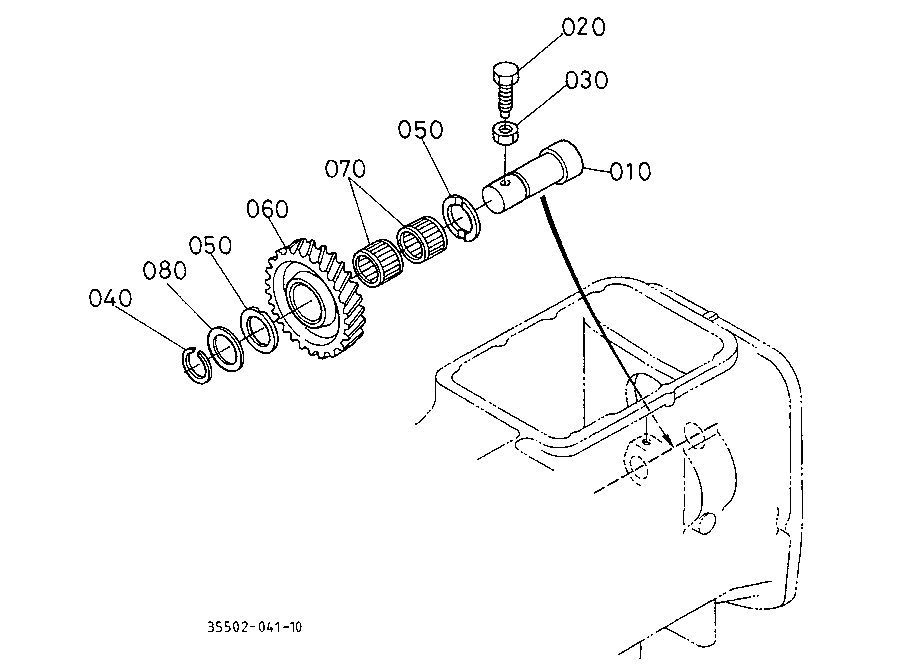 020
030
050
010
070
060
050
080
040
35502-041-10