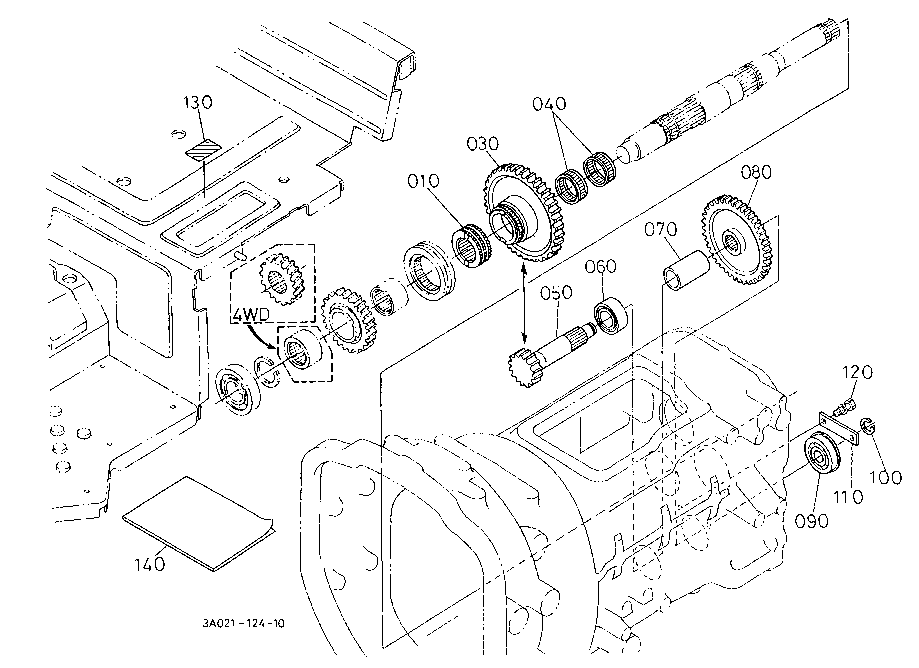 130

040

030

010

080

070

060

050

4WD

120

100

110

090

140

3A021-124-10