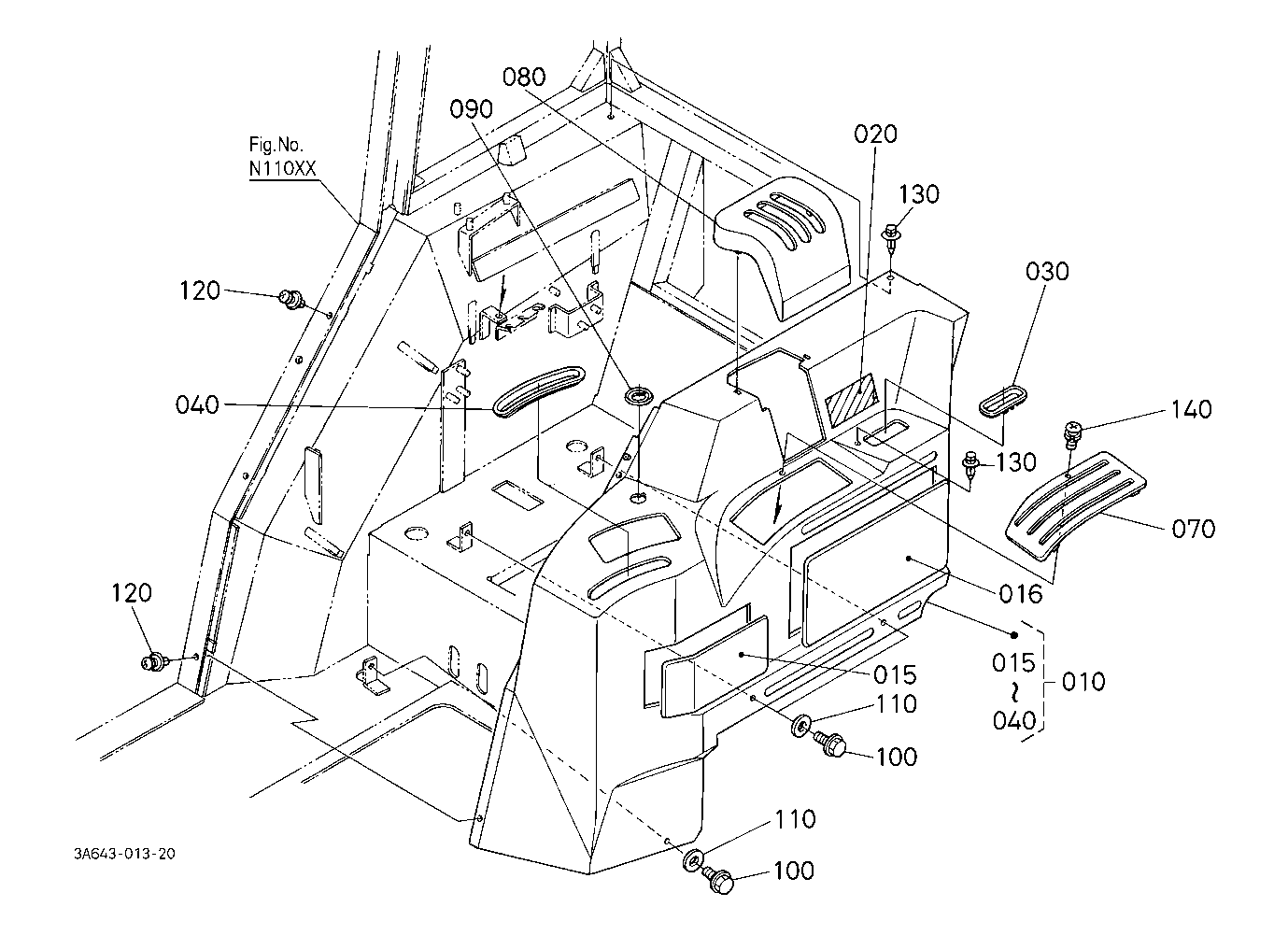 Fig.No.
N110XX

080
090
020
130
030
120
040
140
130
070
016
120
015
015
~
040
010
110
100
110
100
3A643-013-20