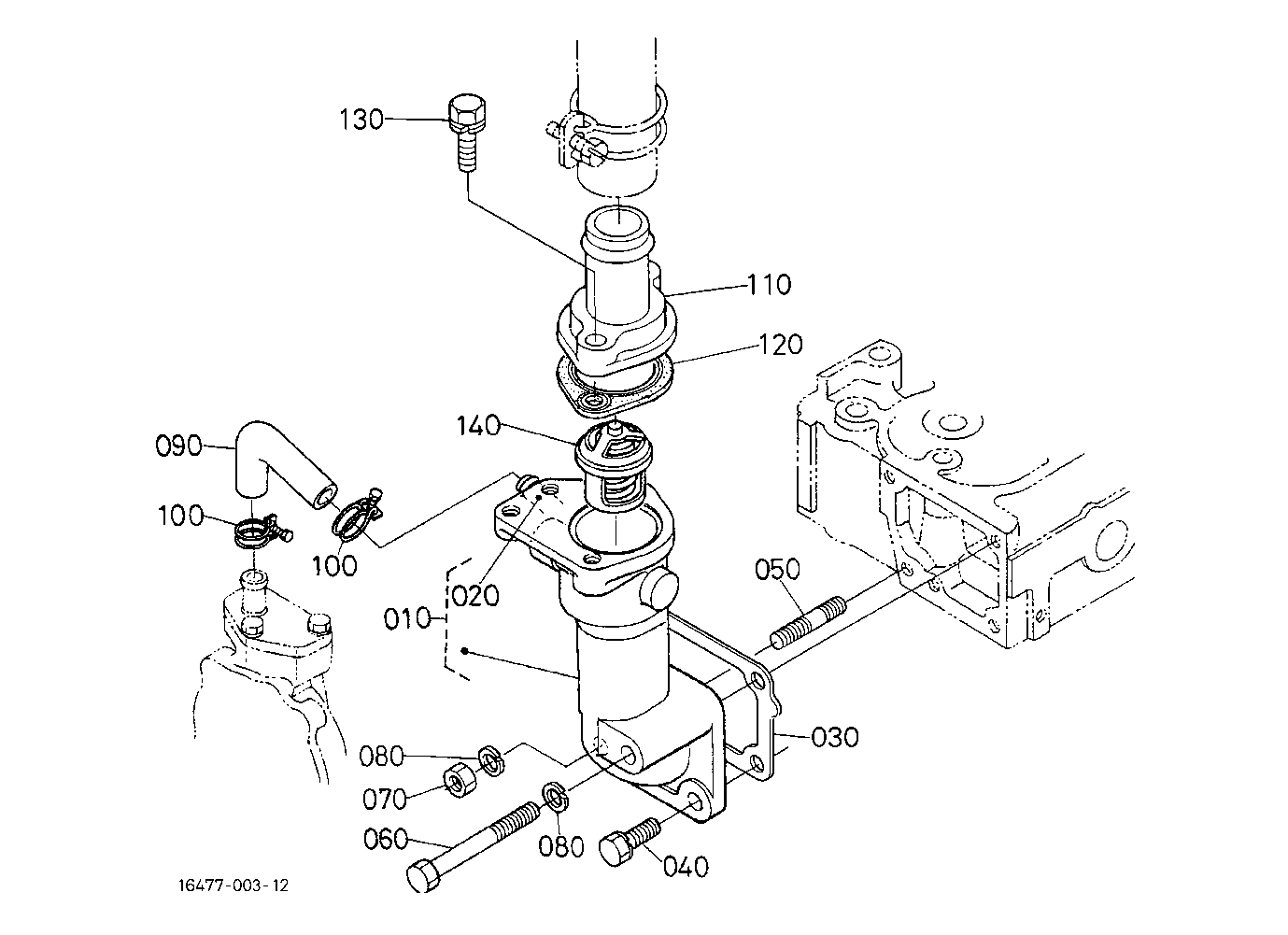 130
110
120
140
090
100
100
020
010
050
030
080
070
060
080
040
16477-003-12