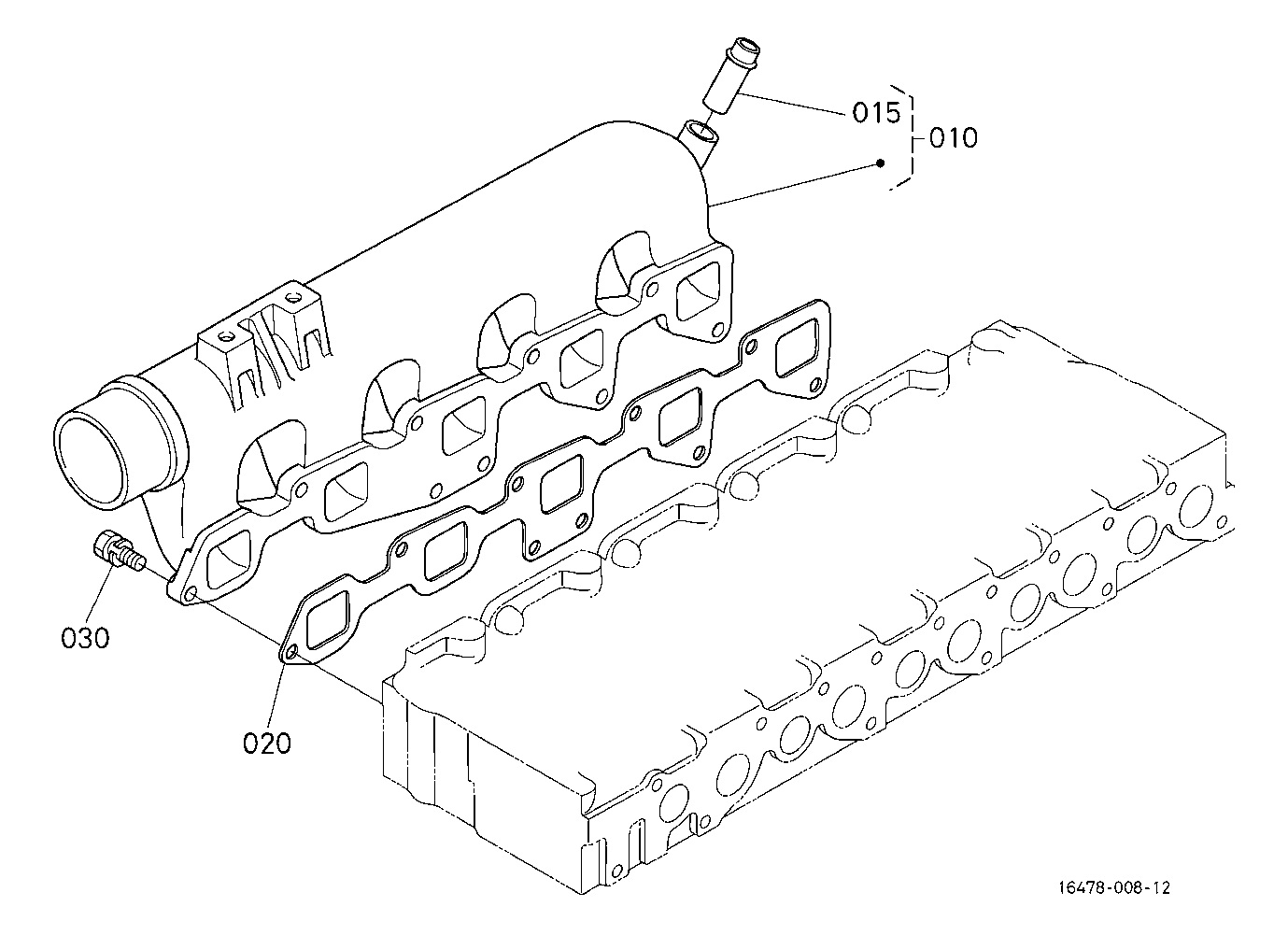 015
010
030
020
16478-008-12