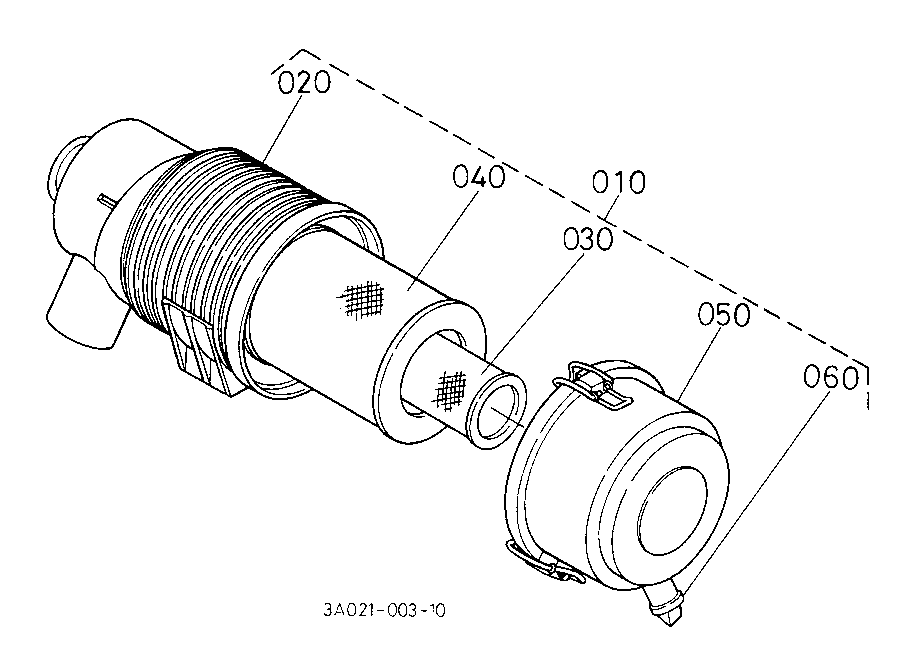 020
040
010
030
050
060
3A021-003-10