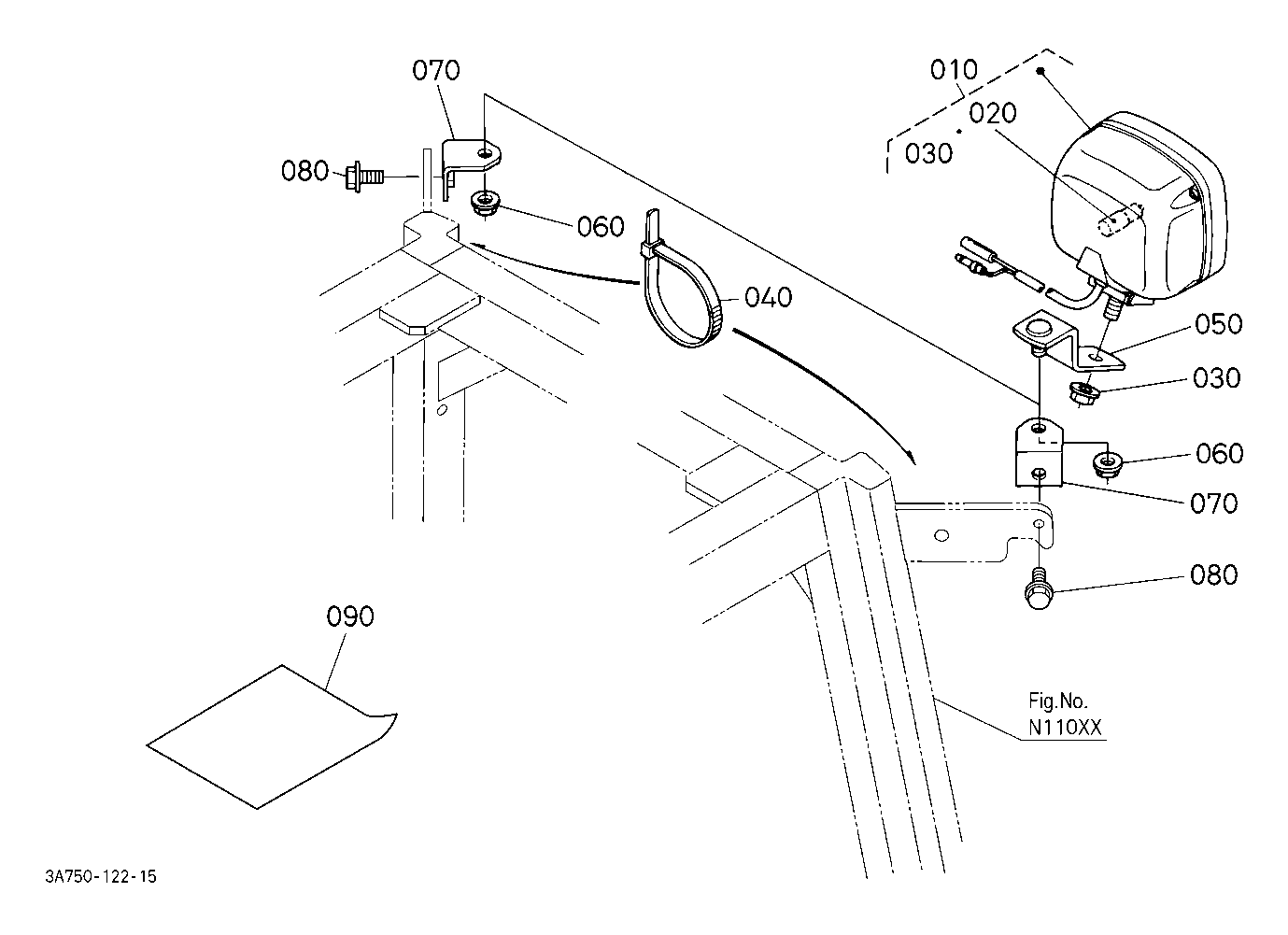 070
080
060
040
010
020
030
050
030
060
070
080
090
Fig.No.
N110XX
3A750-122-15