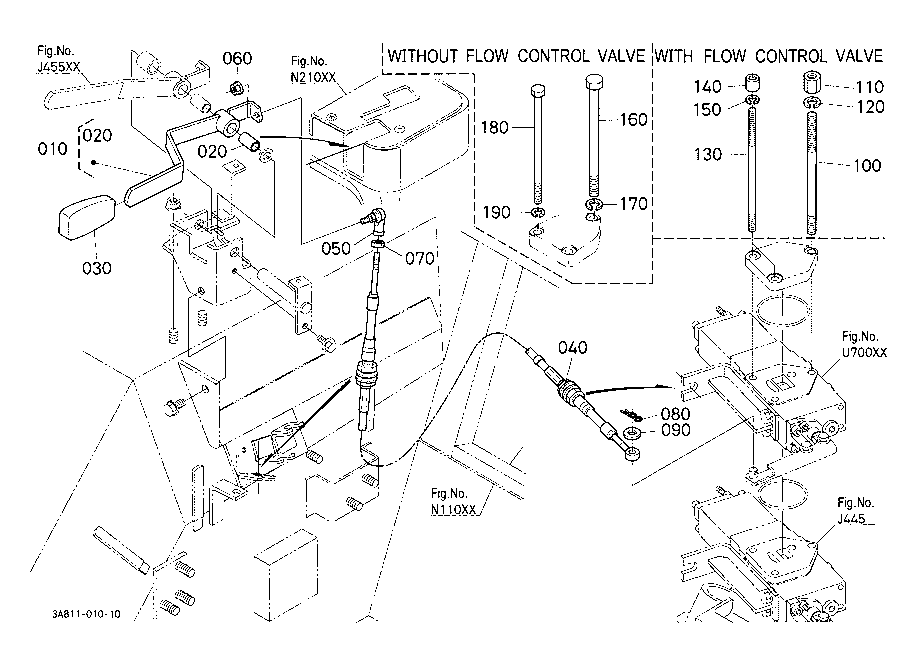 Fig.No.
J455XX

060

Fig.No.
N210XX

WITHOUT FLOW CONTROL VALVE

WITH FLOW CONTROL VALVE

010

020

020

030

050

070

180

160

190

170

140

150

130

110

120

100

040

080

090

Fig.No.
U700XX

Fig.No.
N110XX

Fig.No.
J445_

3A811-010-10