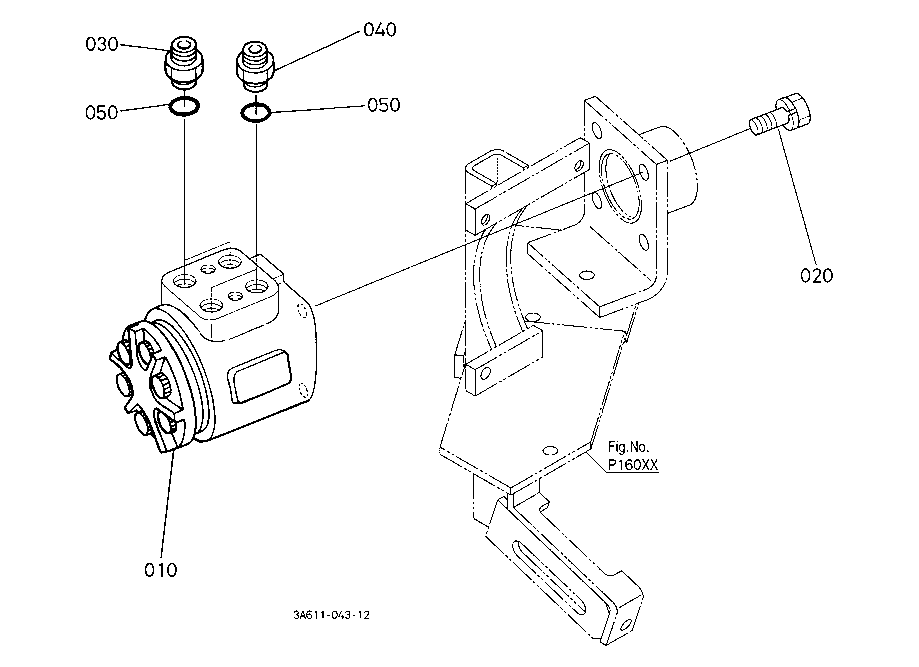 030
040
050
050
020
Fig.No.
P160XX
010
3A611-043-12