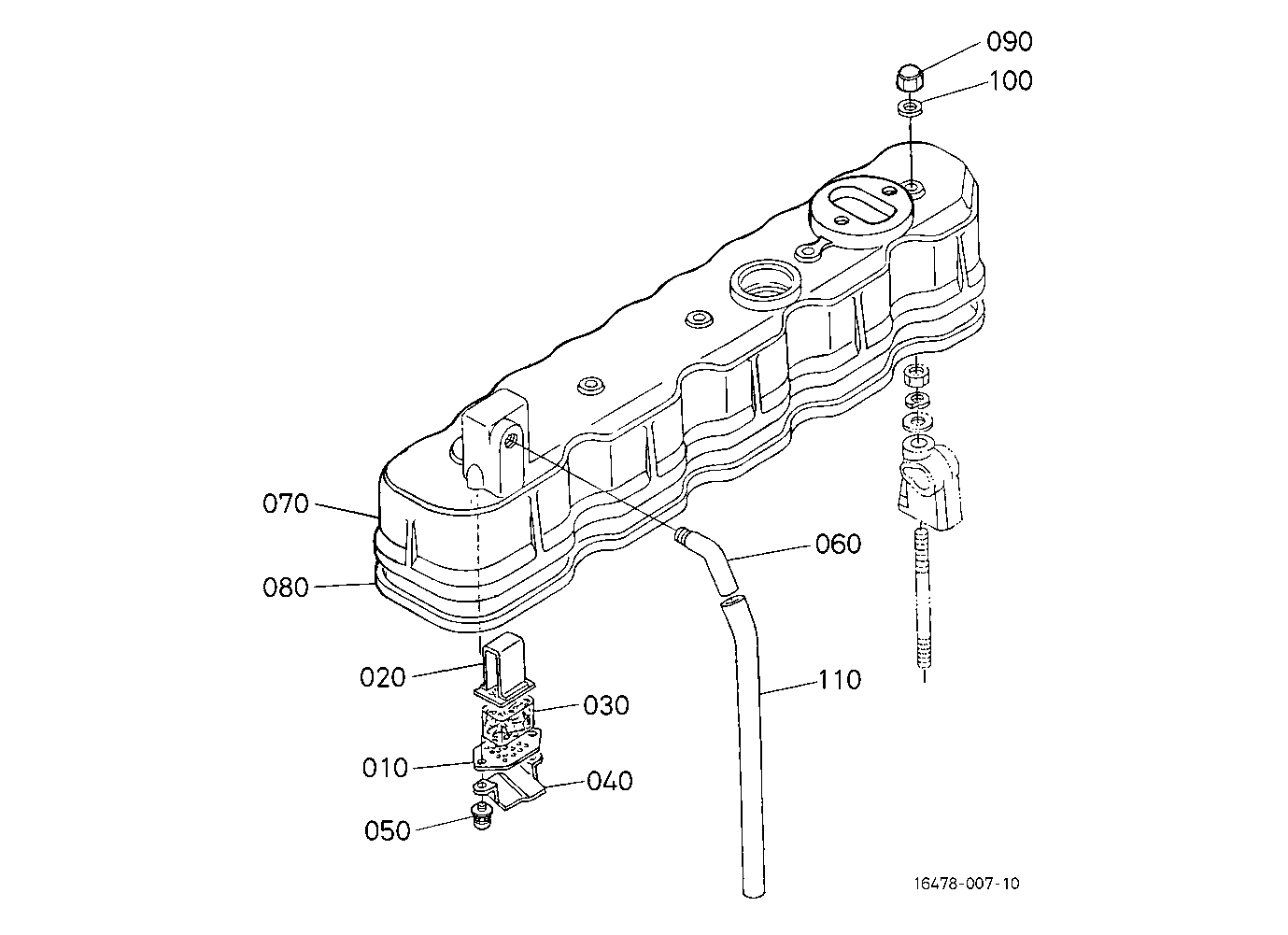 090
100
070
060
080
020
110
030
010
040
050
16478-007-10