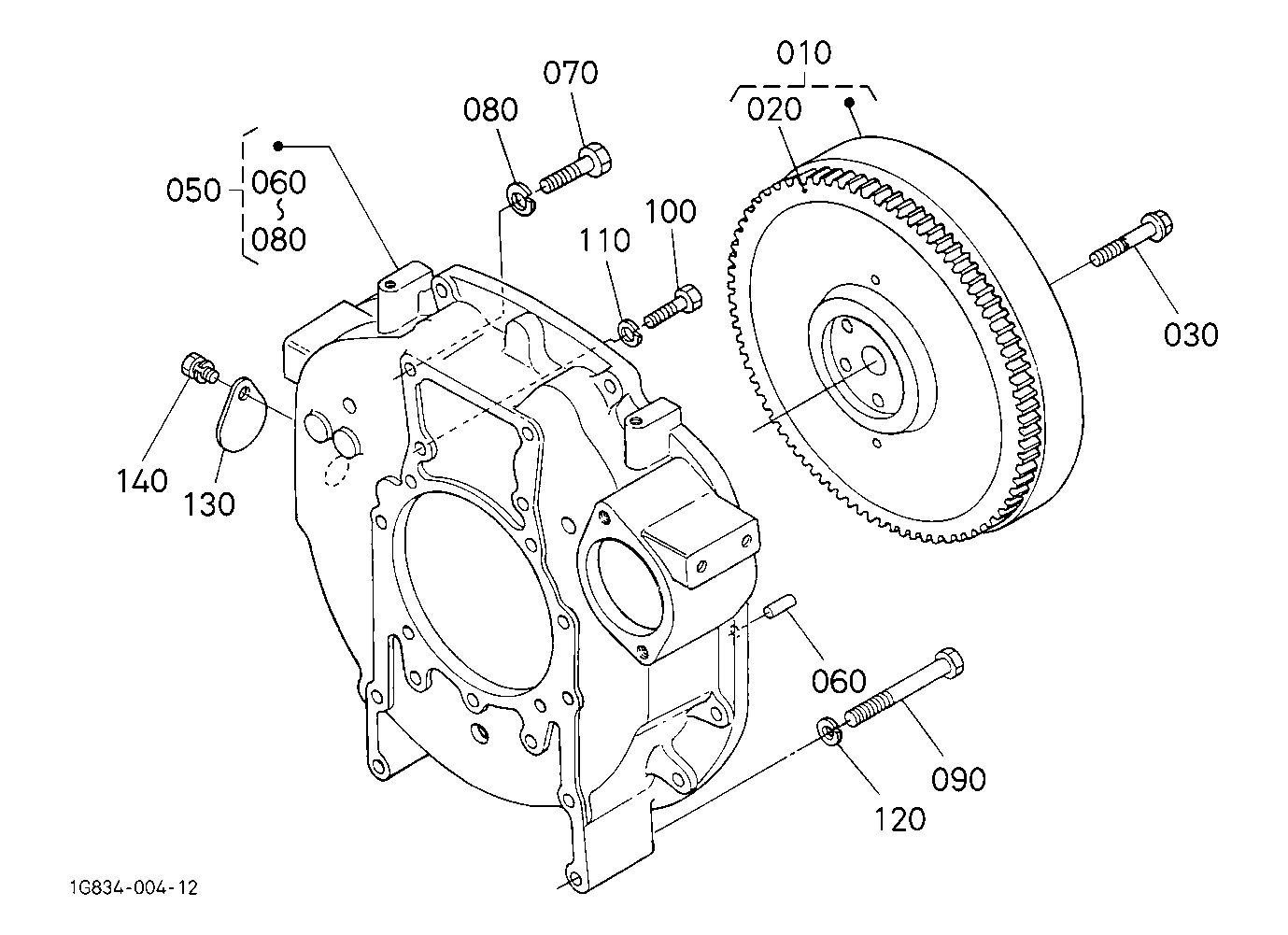 010
020
070
080
050
060
~
080
110
100
030
140
130
060
090
120
1G834-004-12