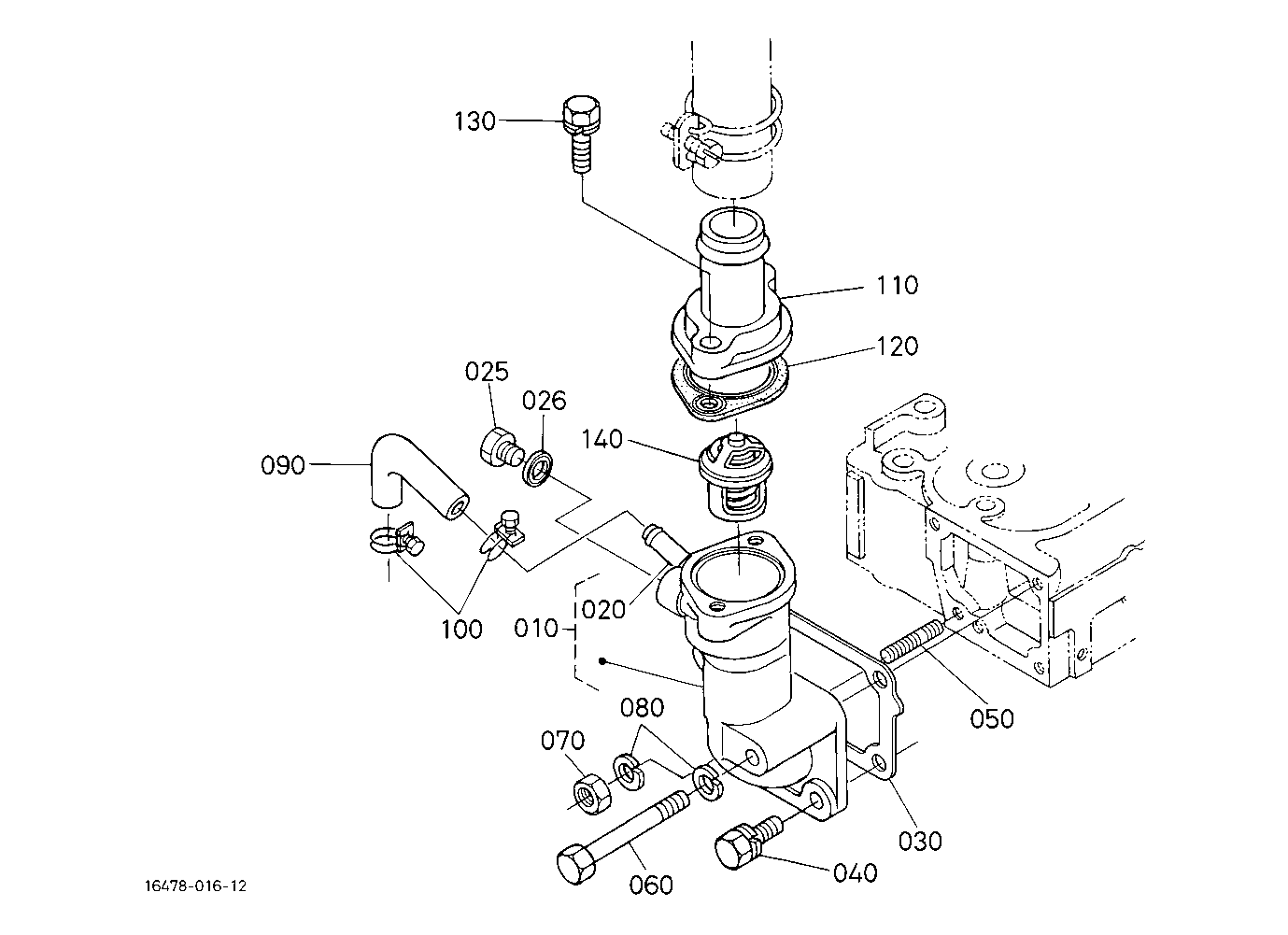 130
110
120
025
026
140
090
020
100
010
050
080
070
030
060
040
16478-016-12