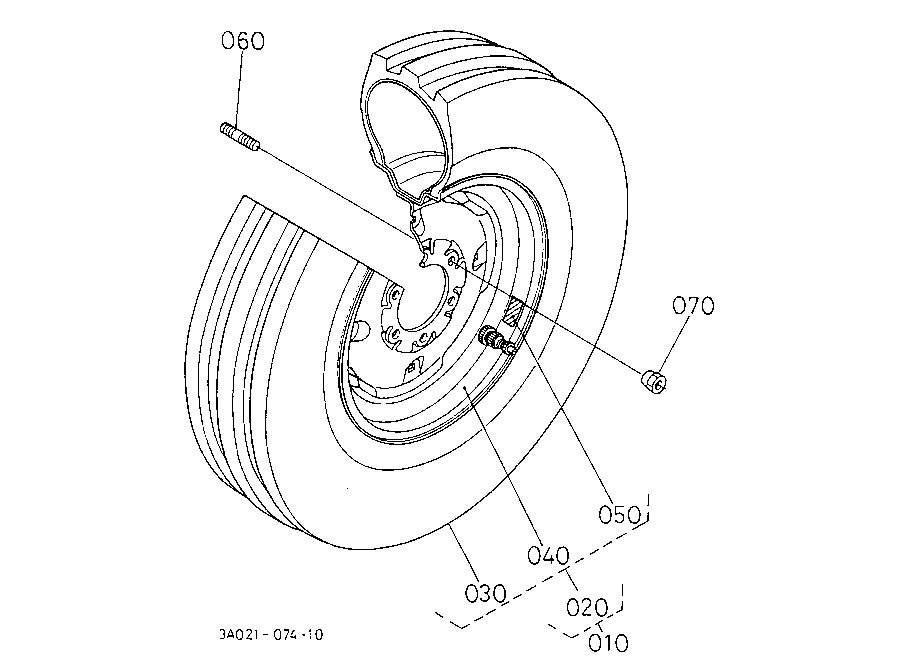 060
070
050
040
030
020
010
3A021-074-10