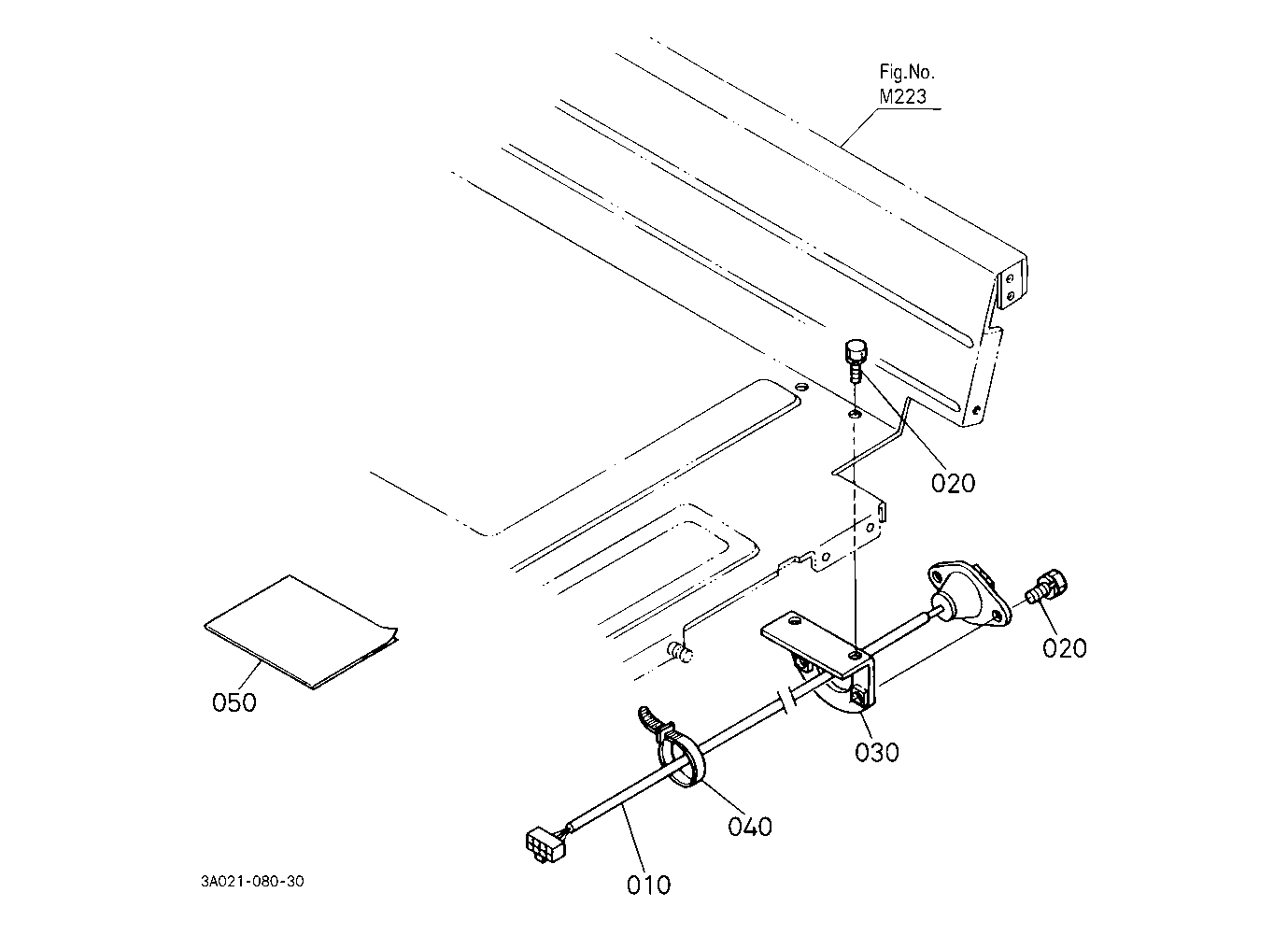 Fig.No.
M223

020

020

050

030

040

010

3A021-080-30