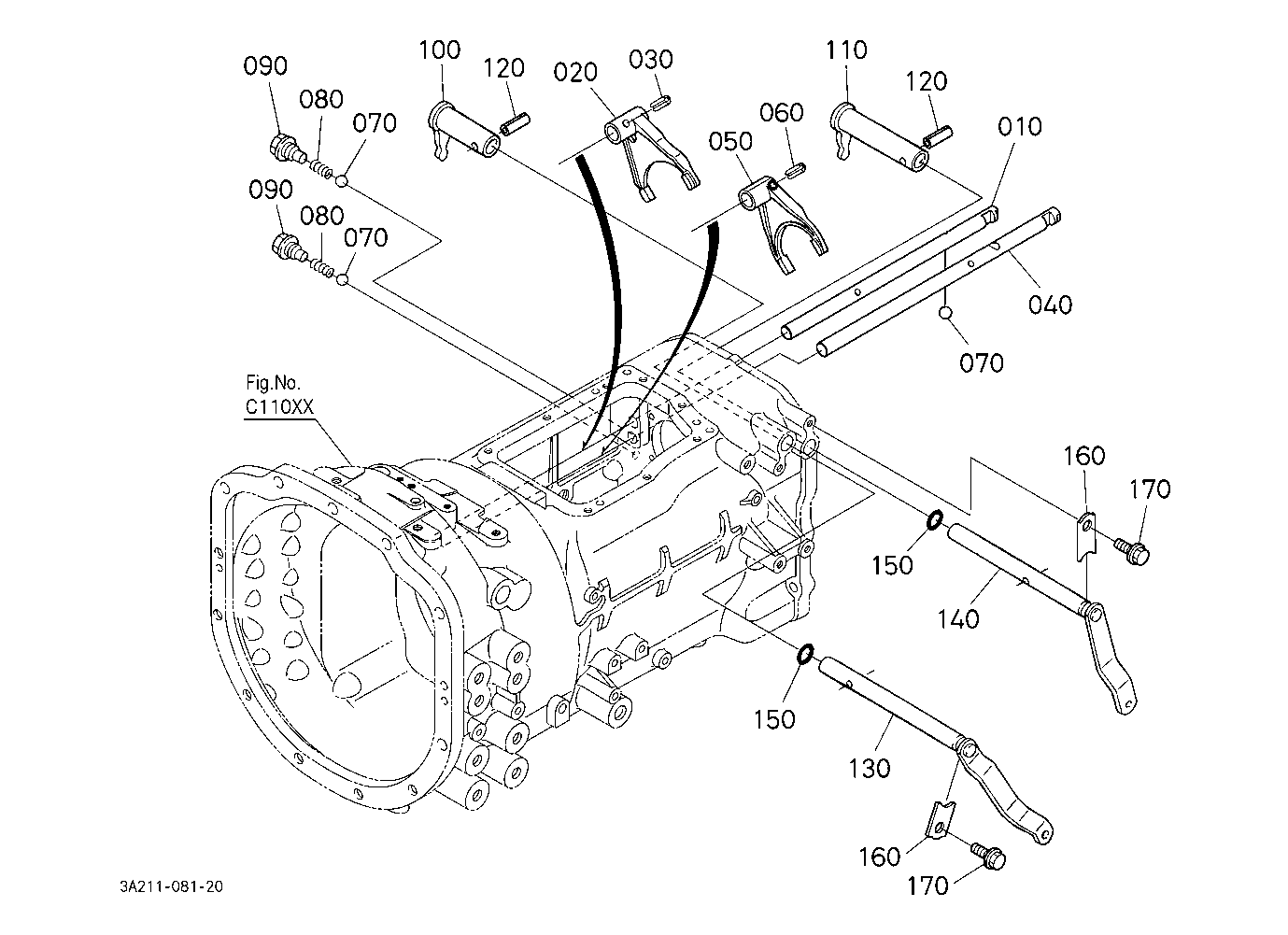 090
080
070
100
120
020
030
110
120
060
050
010
090
080
070
040
070
Fig.No.
C110XX
160
170
150
140
150
130
160
170
3A211-081-20