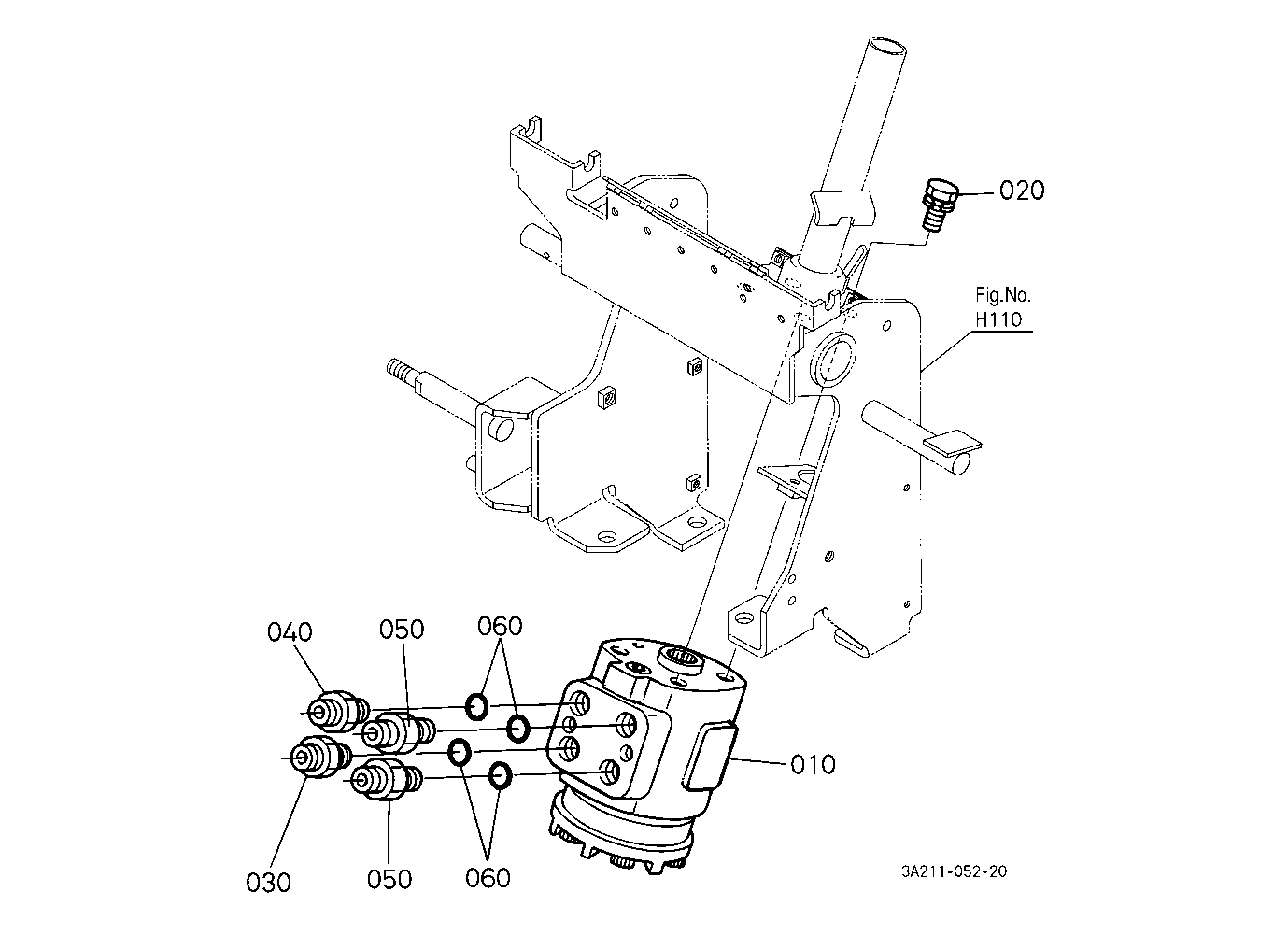 020

Fig.No.
H110

040
050
060

010

030
050
060

3A211-052-20