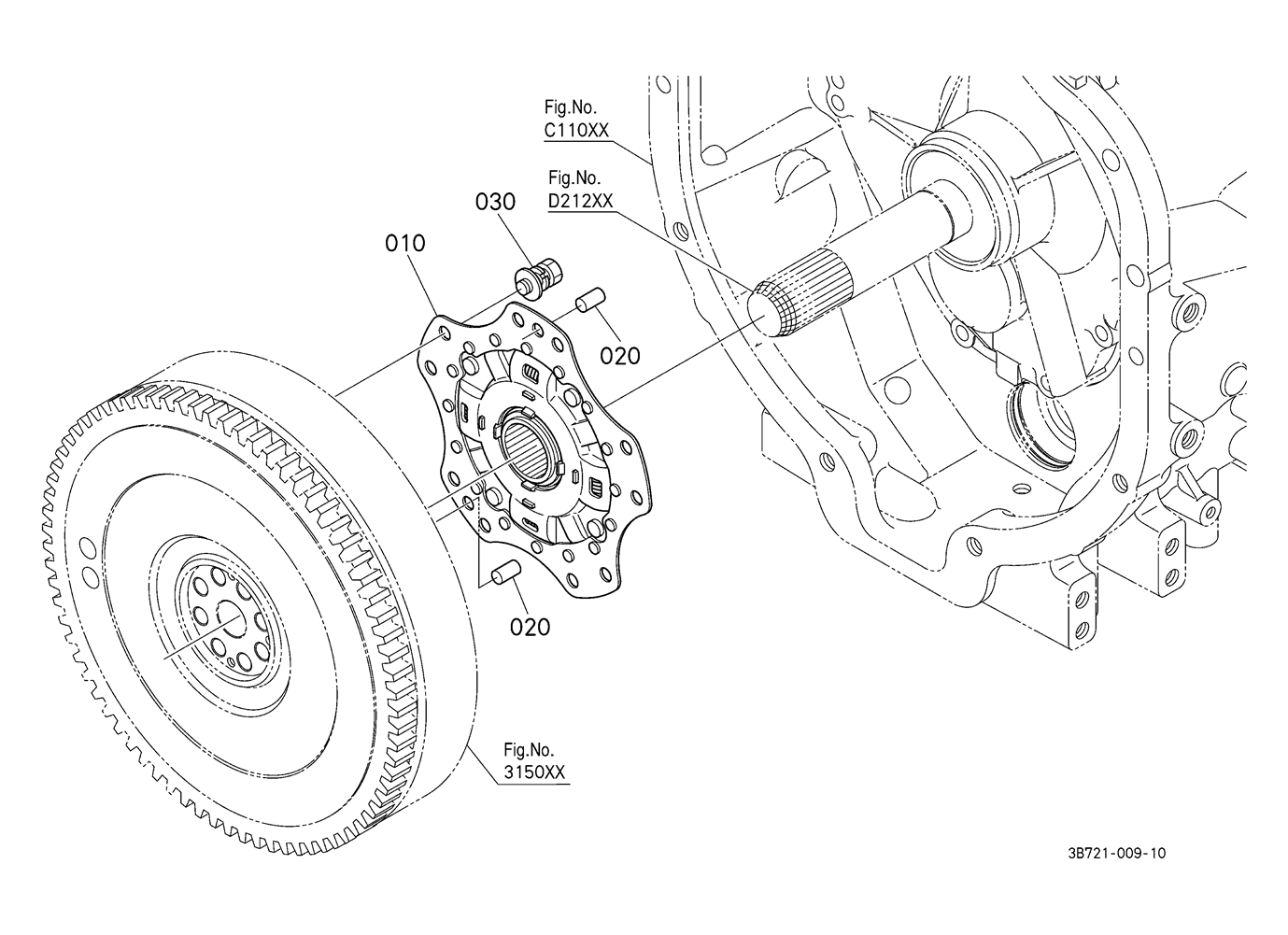 Fig.No.
C110XX

Fig.No.
D212XX

030

010

020

020

Fig.No.
3150XX

3B721-009-10