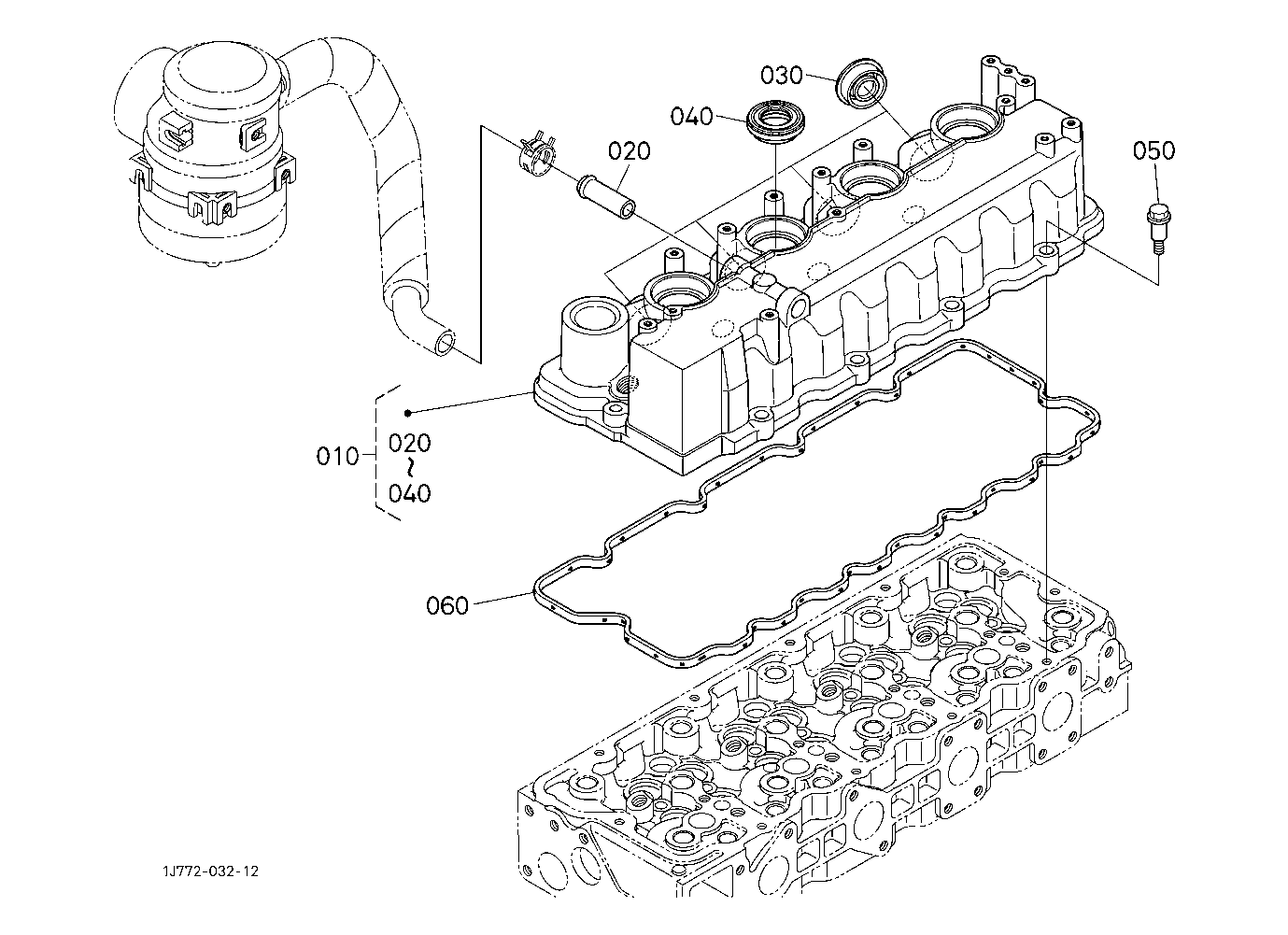 030
040
020
050
010
020
~
040
060
1J772-032-12