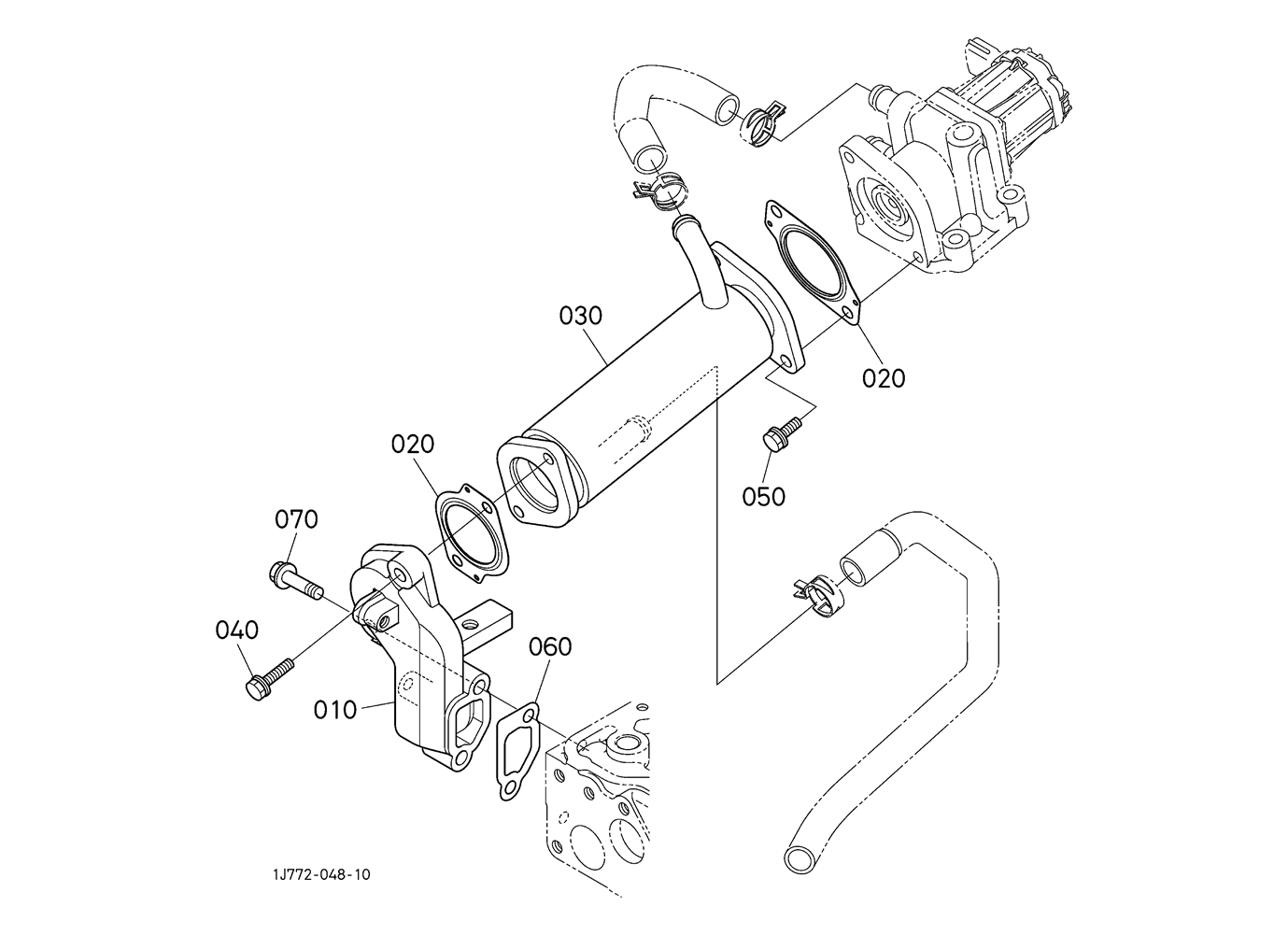 030
020
020
050
070
040
060
010
1J772-048-10