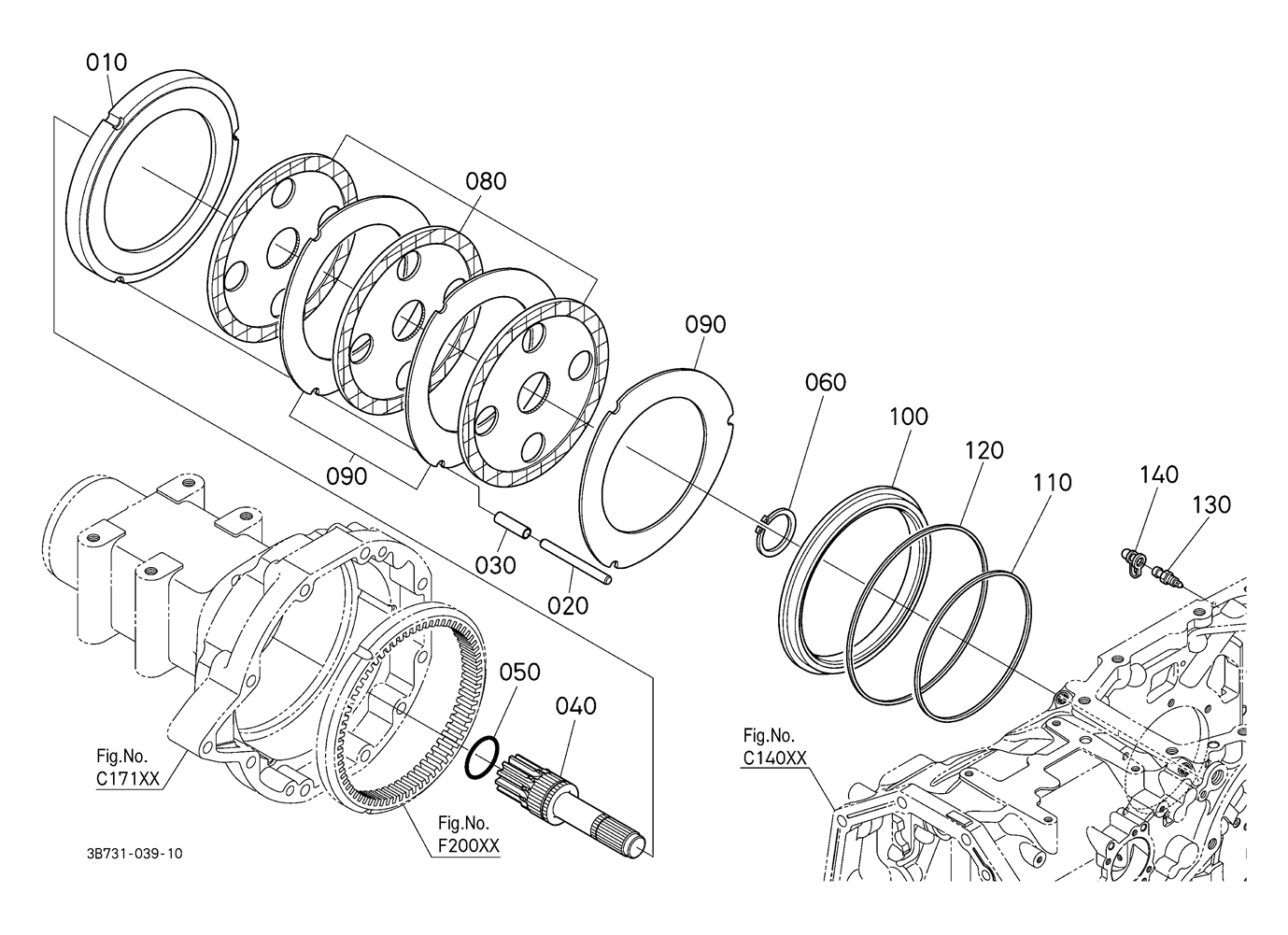 010

080

090

060

100

120

110

140

130

090

030

020

050

040

Fig.No.
C171XX

Fig.No.
F200XX

Fig.No.
C140XX

3B731-039-10