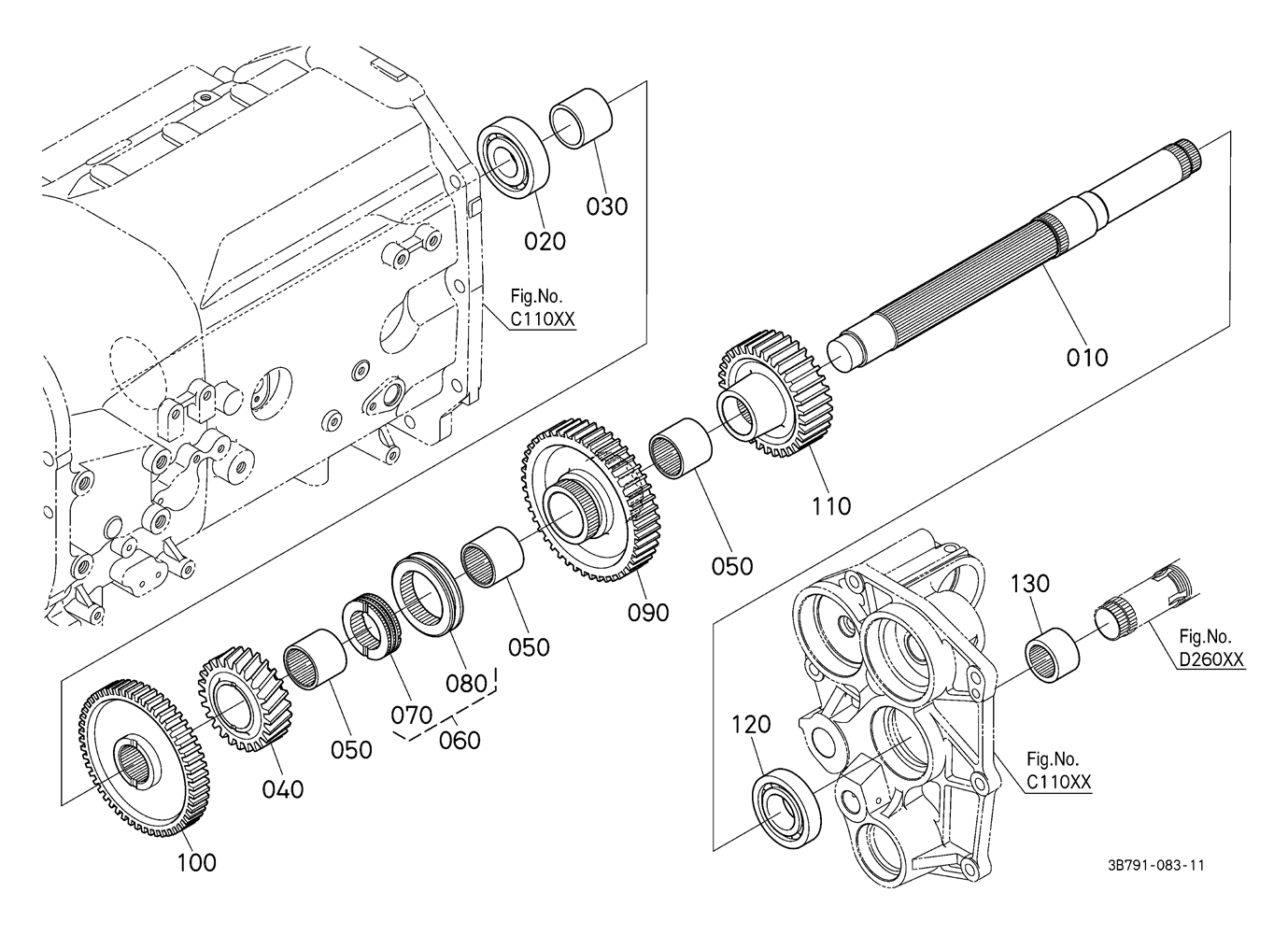 030
020
Fig.No.
C110XX
010
110
050
090
050
080
070
060
050
040
100
130
Fig.No.
D260XX
120
Fig.No.
C110XX
3B791-083-11