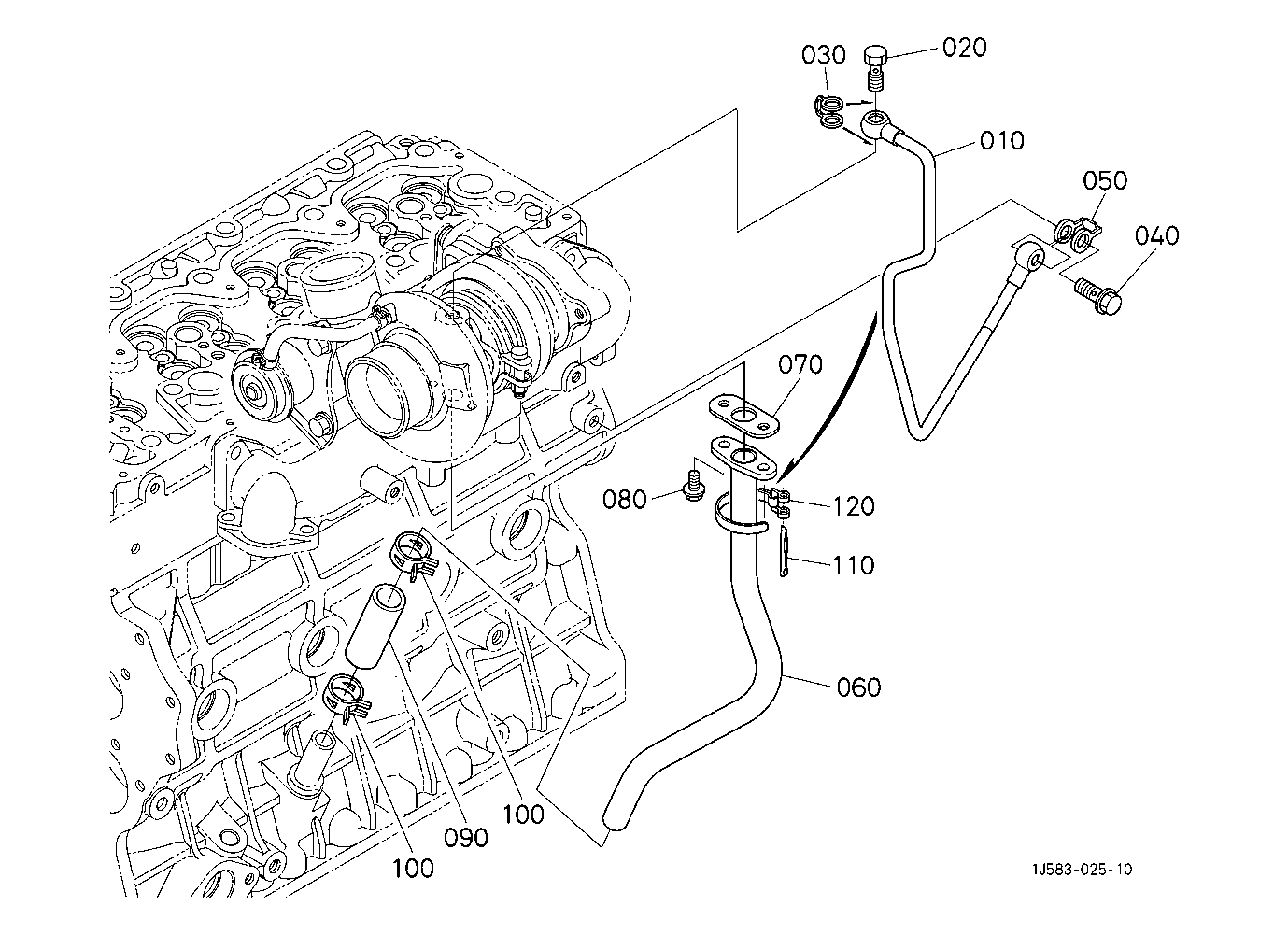 030
020
010
050
040
070
080
120
110
060
100
090
100
1J583-025-10