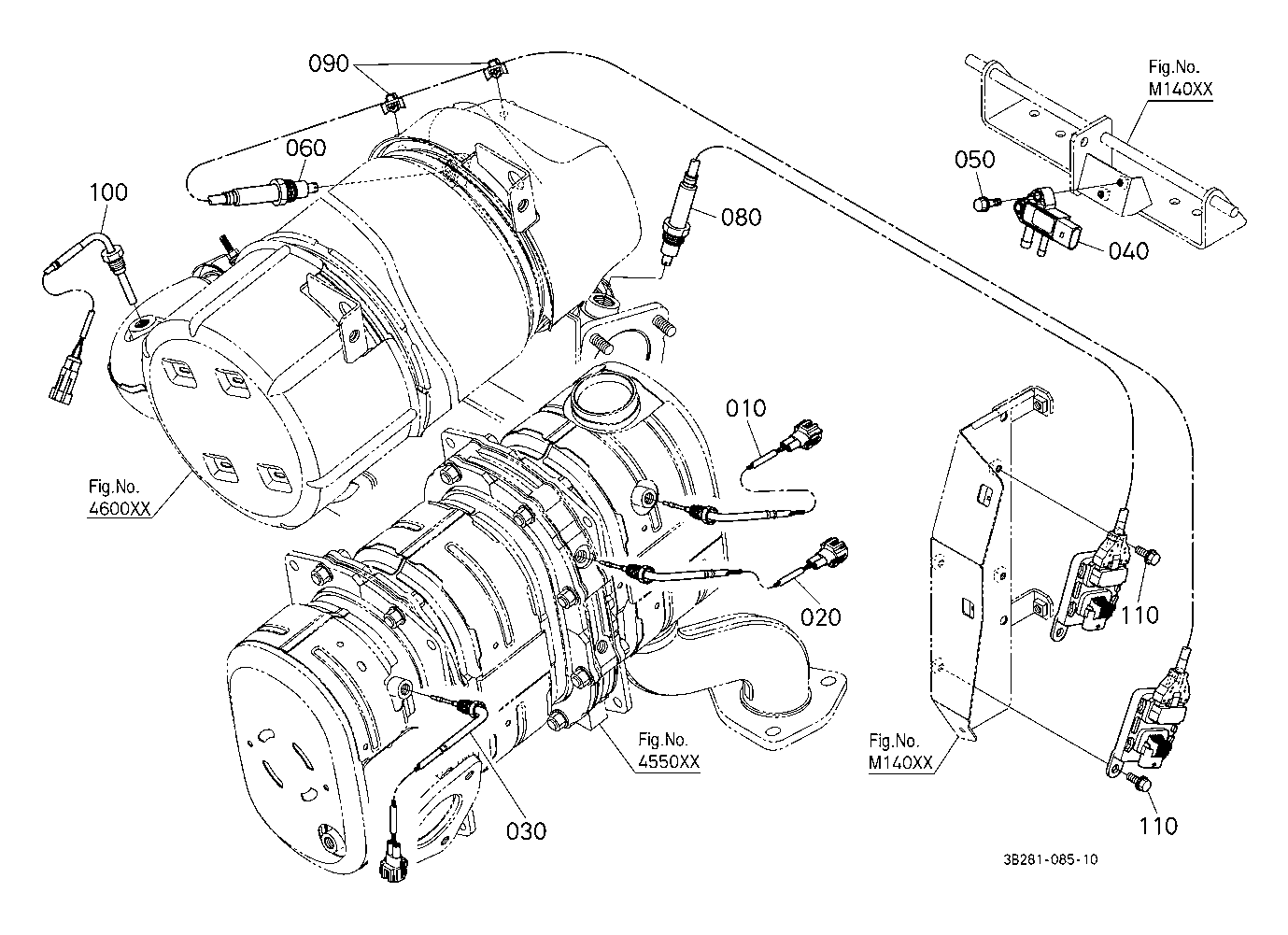 090
Fig.No.
M140XX
060
050
100
080
040
010
Fig.No.
4600XX
020
110
Fig.No.
4550XX
Fig.No.
M140XX
030
110
3B281-085-10