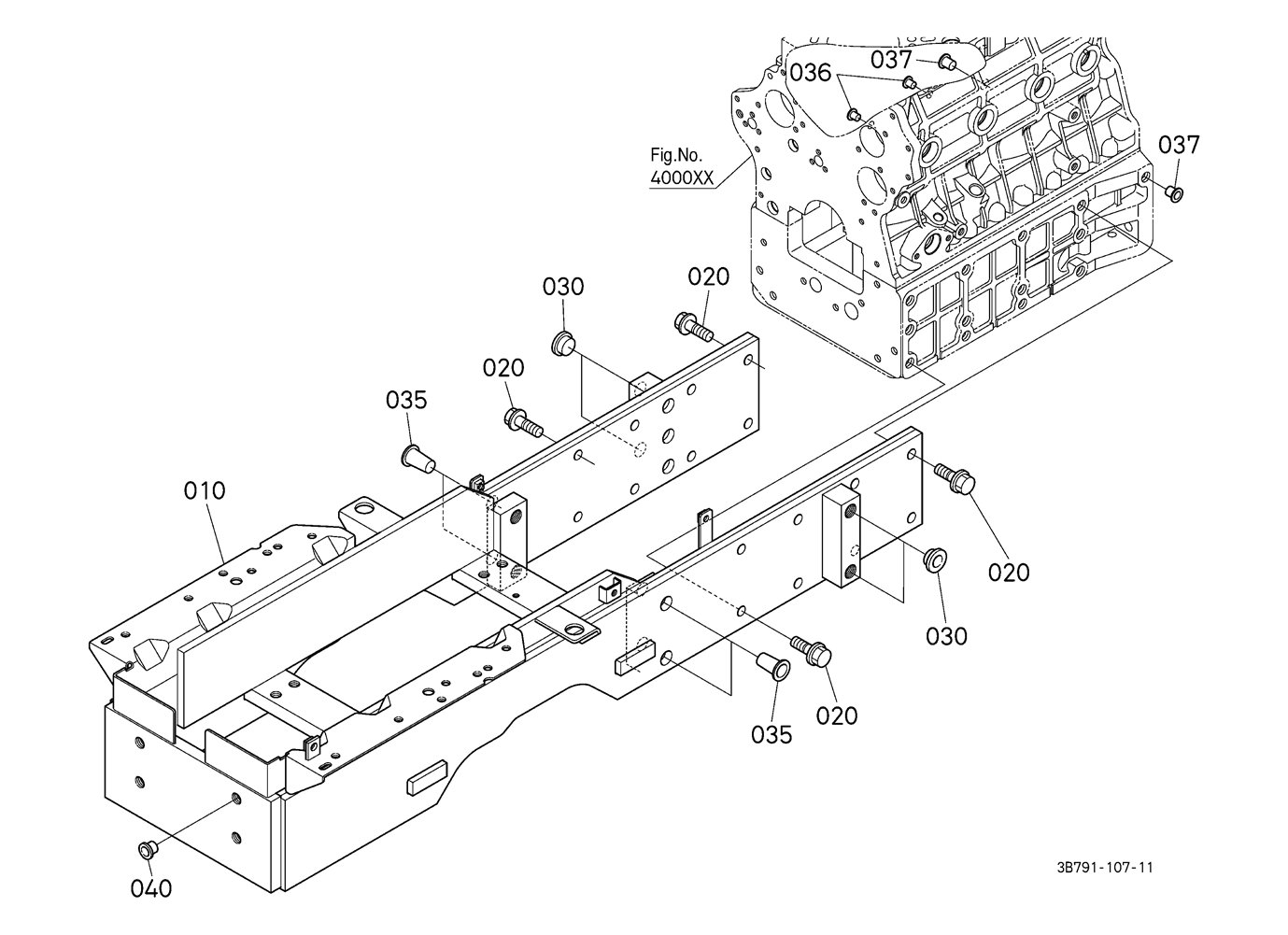 036
037
Fig.No.
4000XX
037
030
020
020
035
010
020
030
020
035
040
3B791-107-11