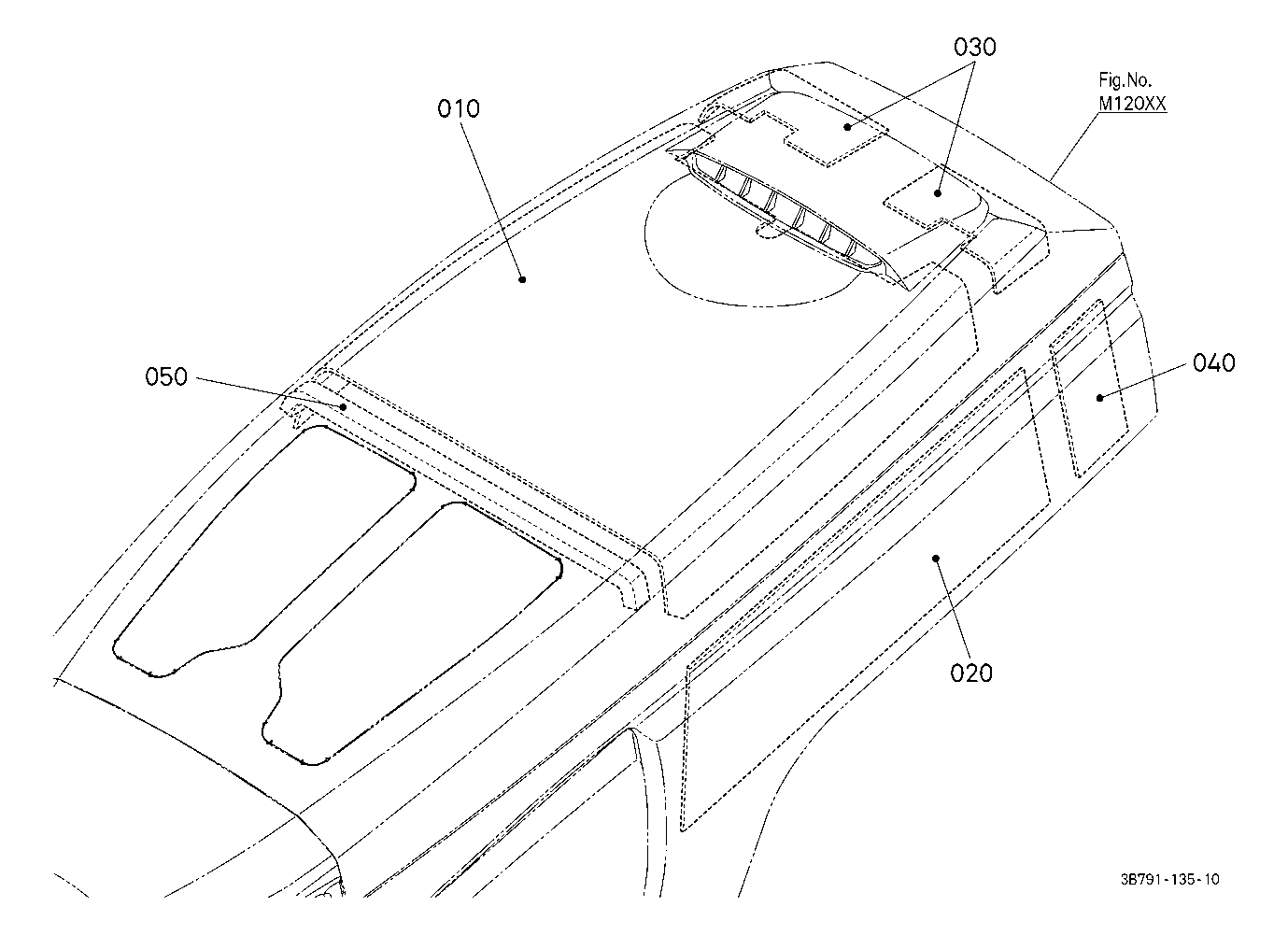 030
Fig.No.
M120XX
010
050
040
020
3B791-135-10