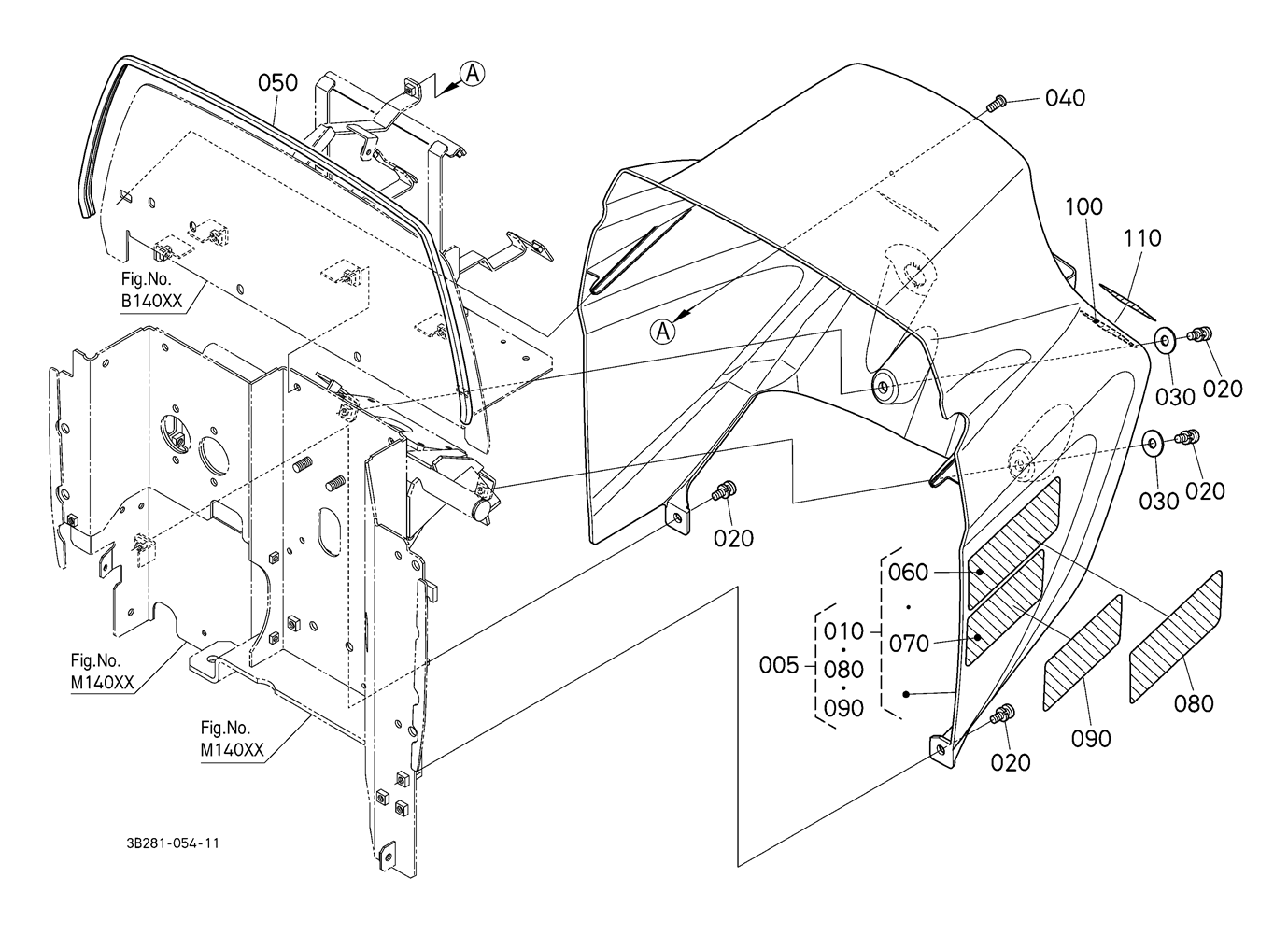 050
A
040
100
110
Fig.No.
B140XX
A
030
020
030
020
020
060
010
070
005
080
090
Fig.No.
M140XX
Fig.No.
M140XX
020
090
080
3B281-054-11