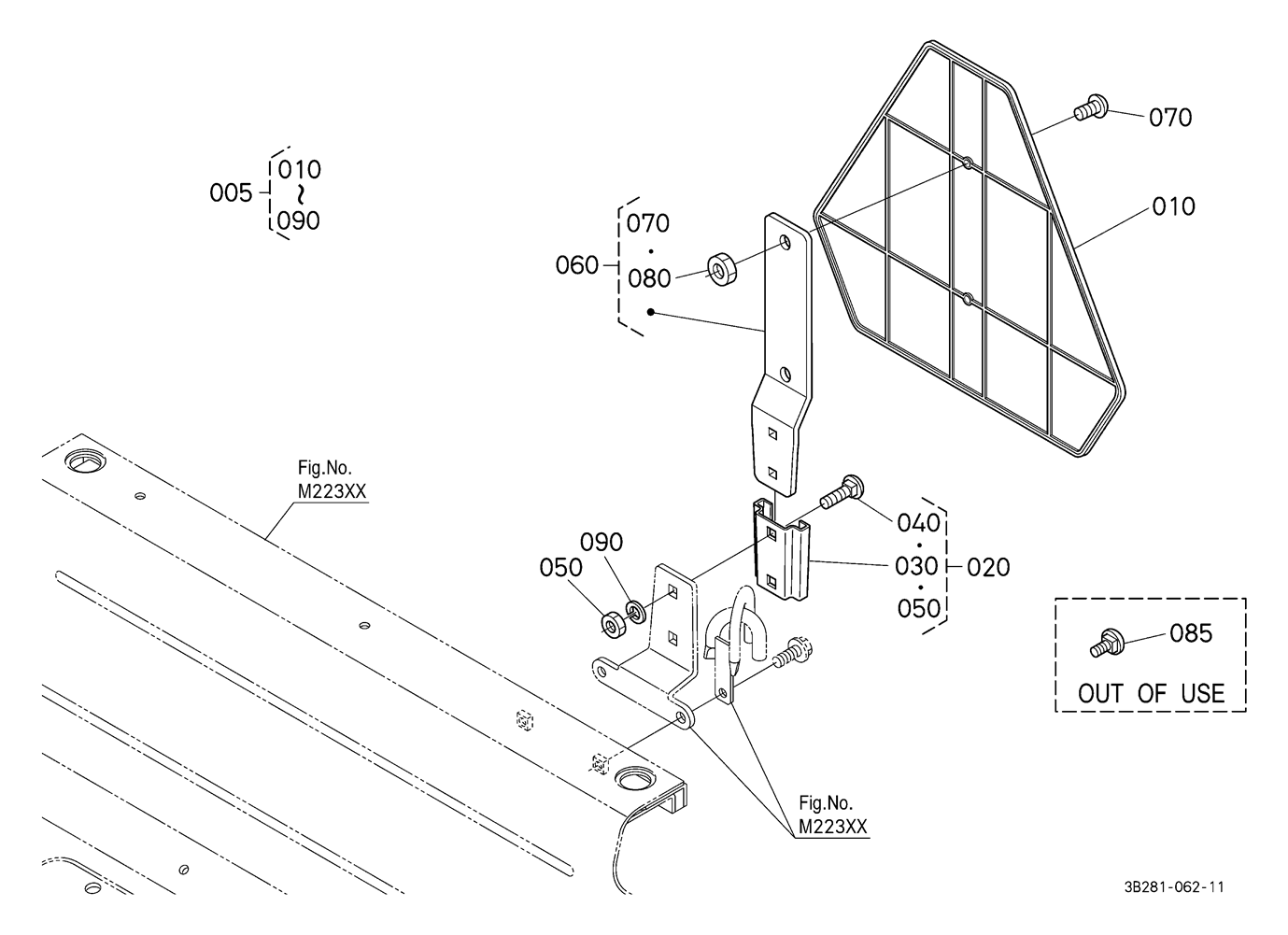 005 010 ~ 090

070

010

060 070 · 080 ·

Fig.No. M223XX

040 · 030 · 050

020

090

050

085

OUT OF USE

Fig.No. M223XX

3B281-062-11