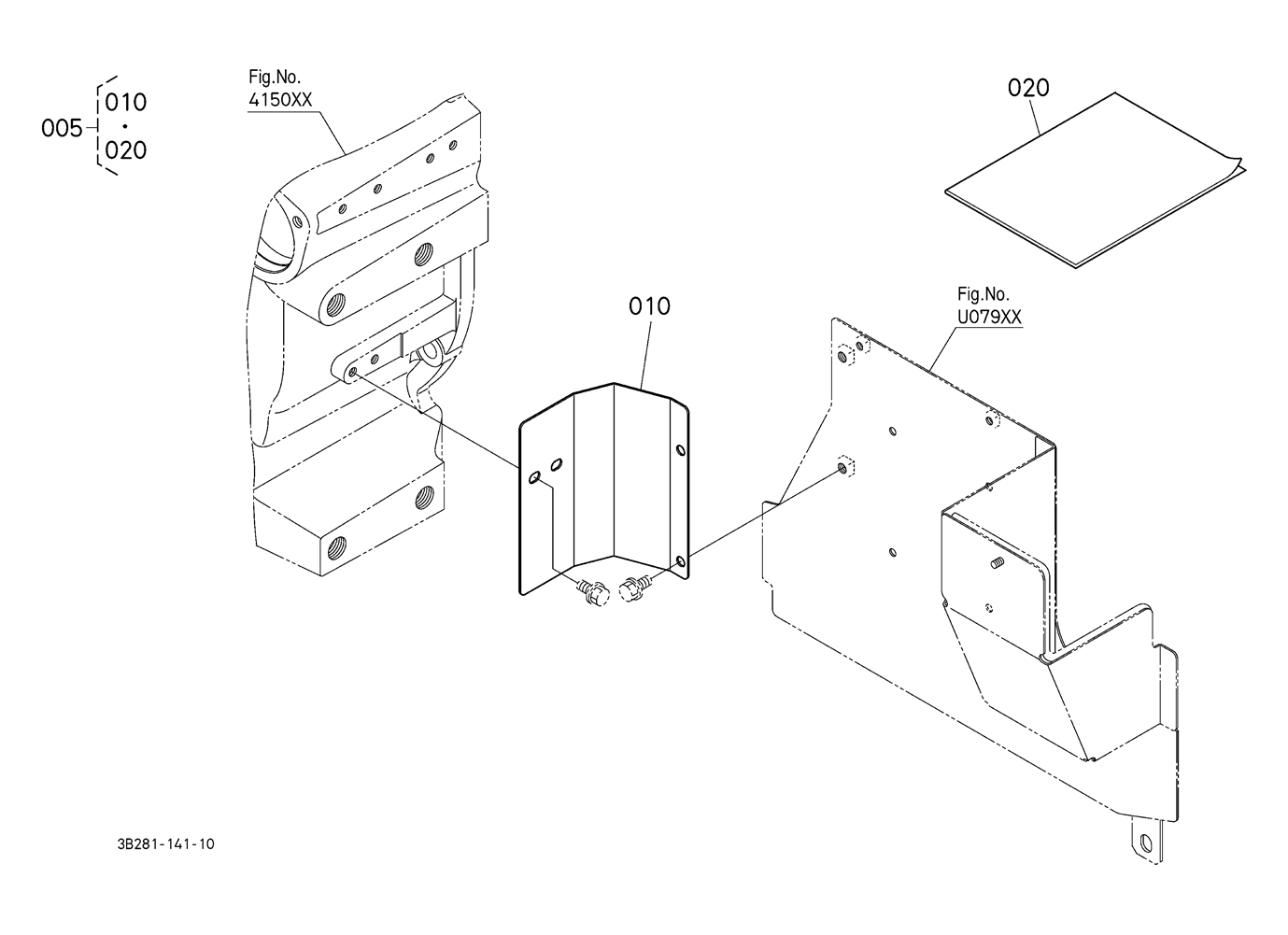 005 010
·
020

Fig.No.
4150XX

020

010

Fig.No.
U079XX

3B281-141-10