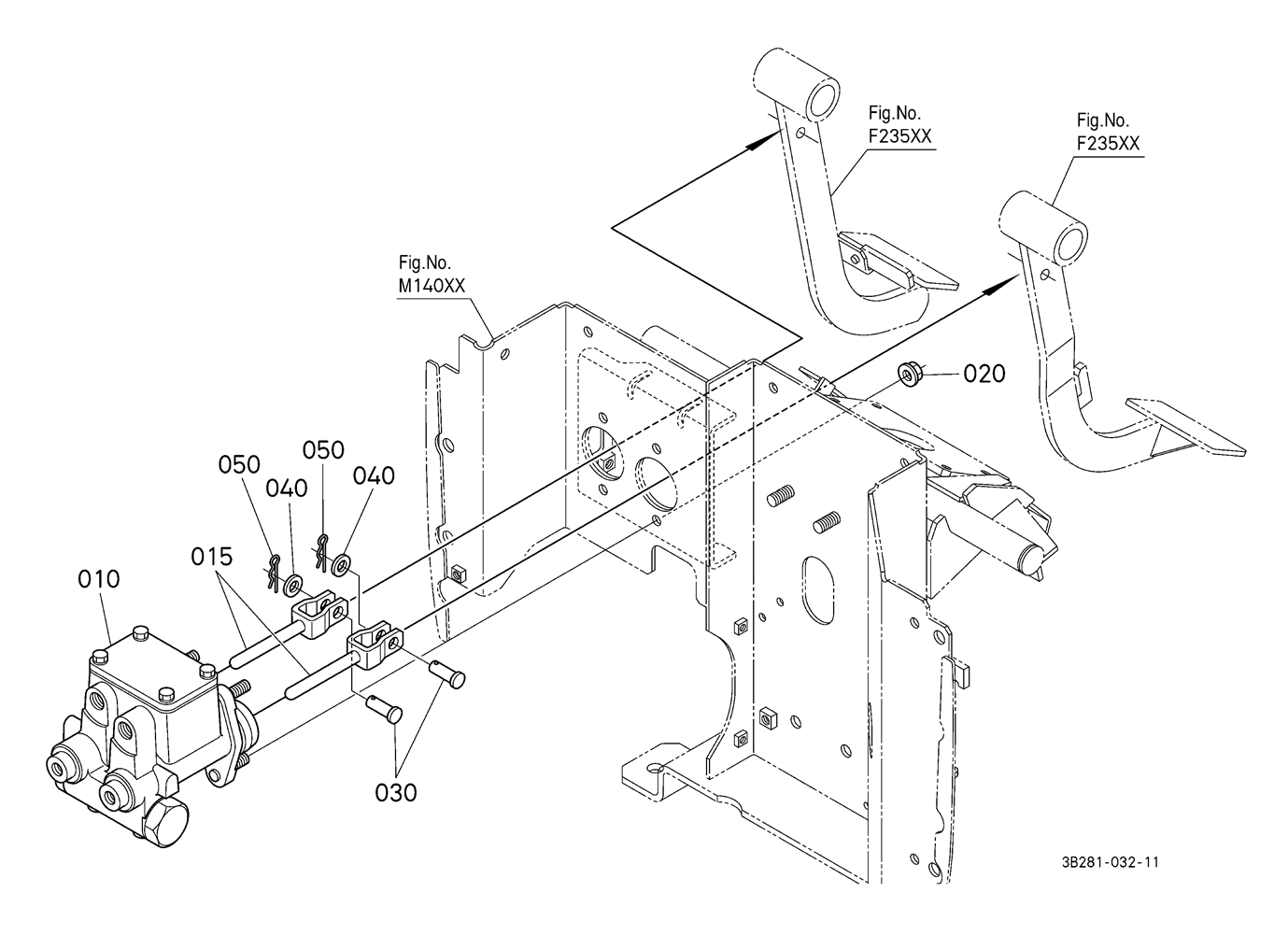 Fig.No.
F235XX

Fig.No.
F235XX

Fig.No.
M140XX

020

050

050

040

040

015

010

030

3B281-032-11