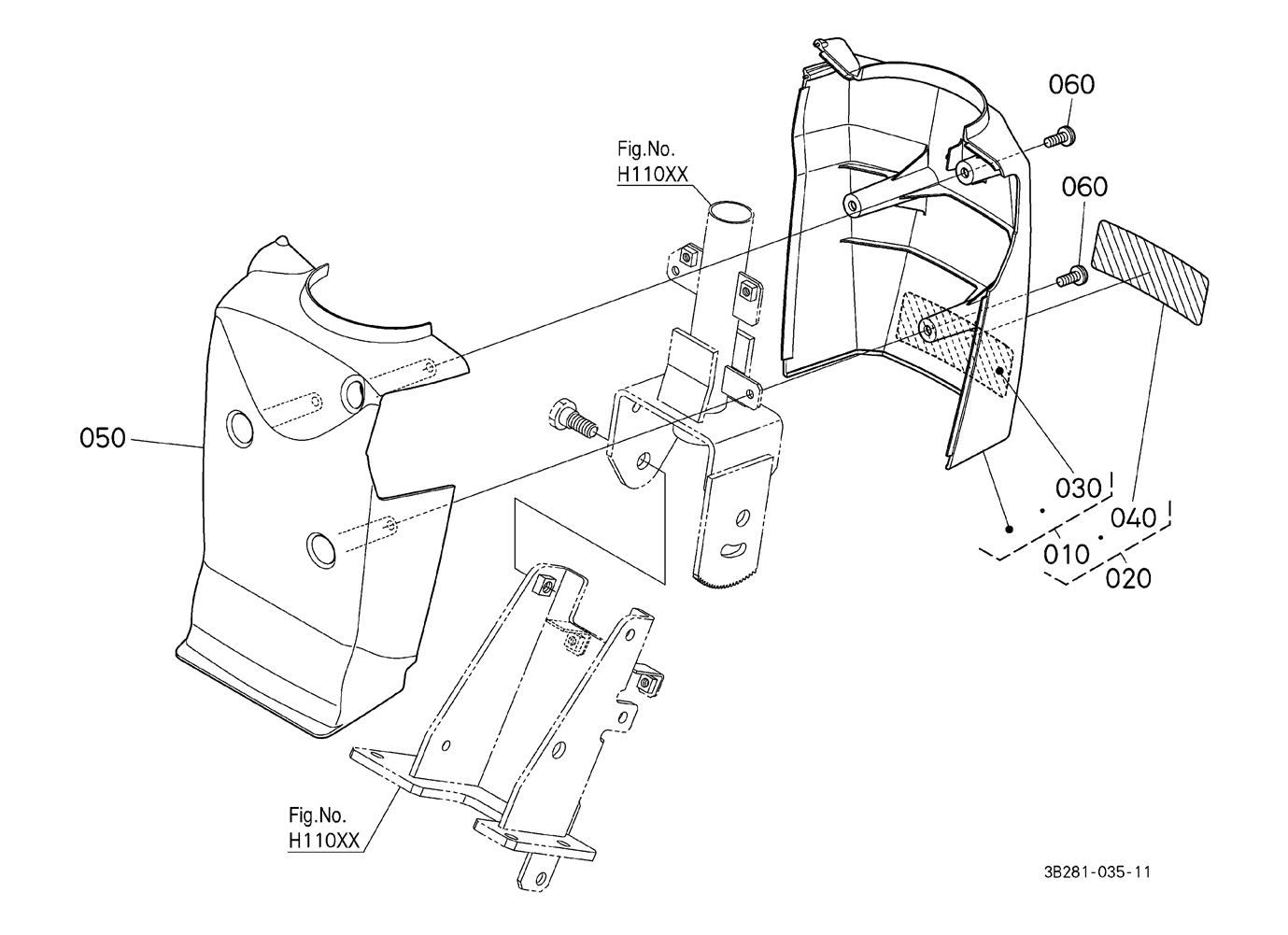 060
Fig.No.
H110XX
060
050
030
040
010
020
Fig.No.
H110XX
3B281-035-11