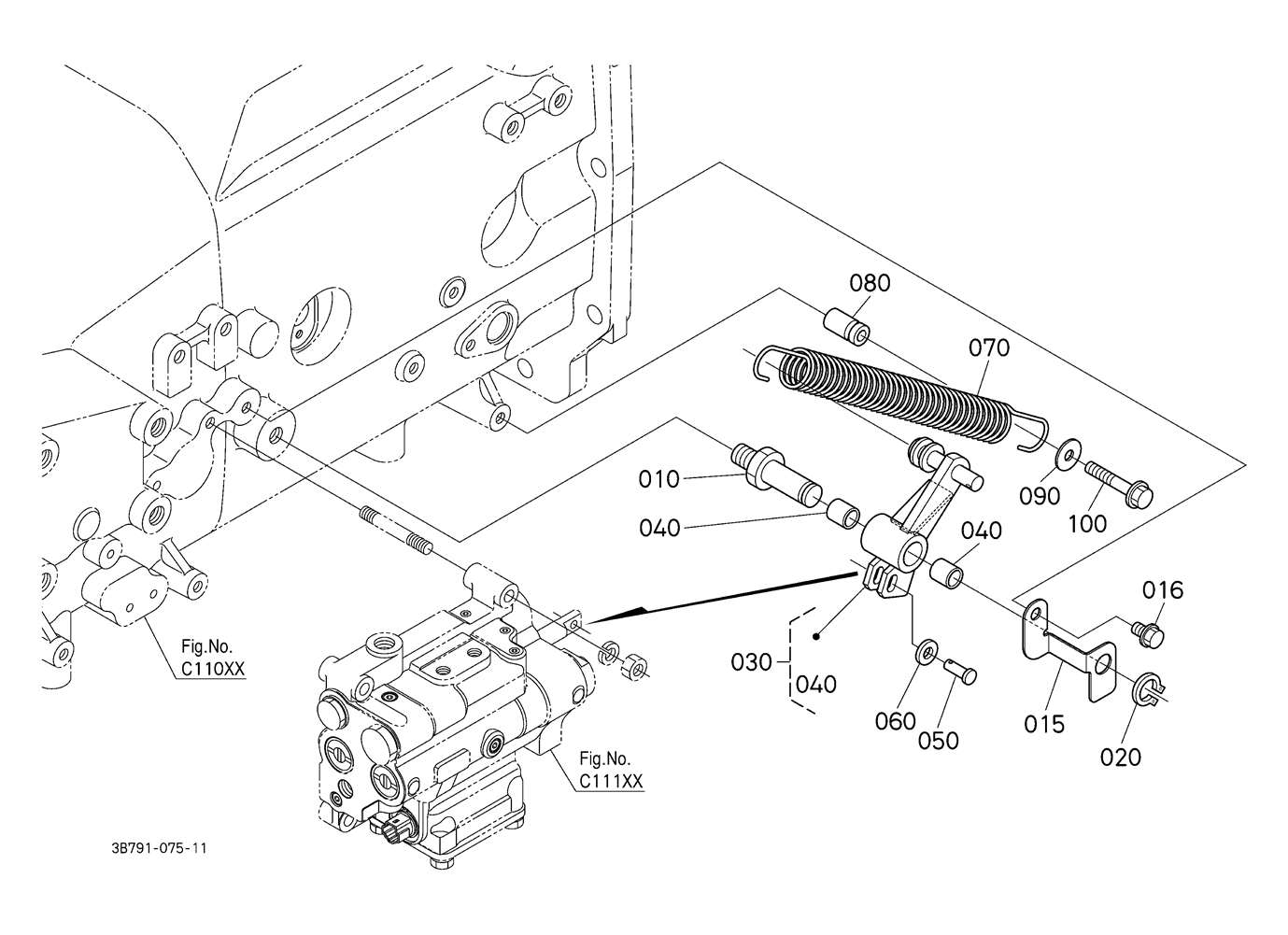 080
070
010
040
040
090
100
016
030
040
060
050
015
020
Fig.No.
C110XX
Fig.No.
C111XX
3B791-075-11