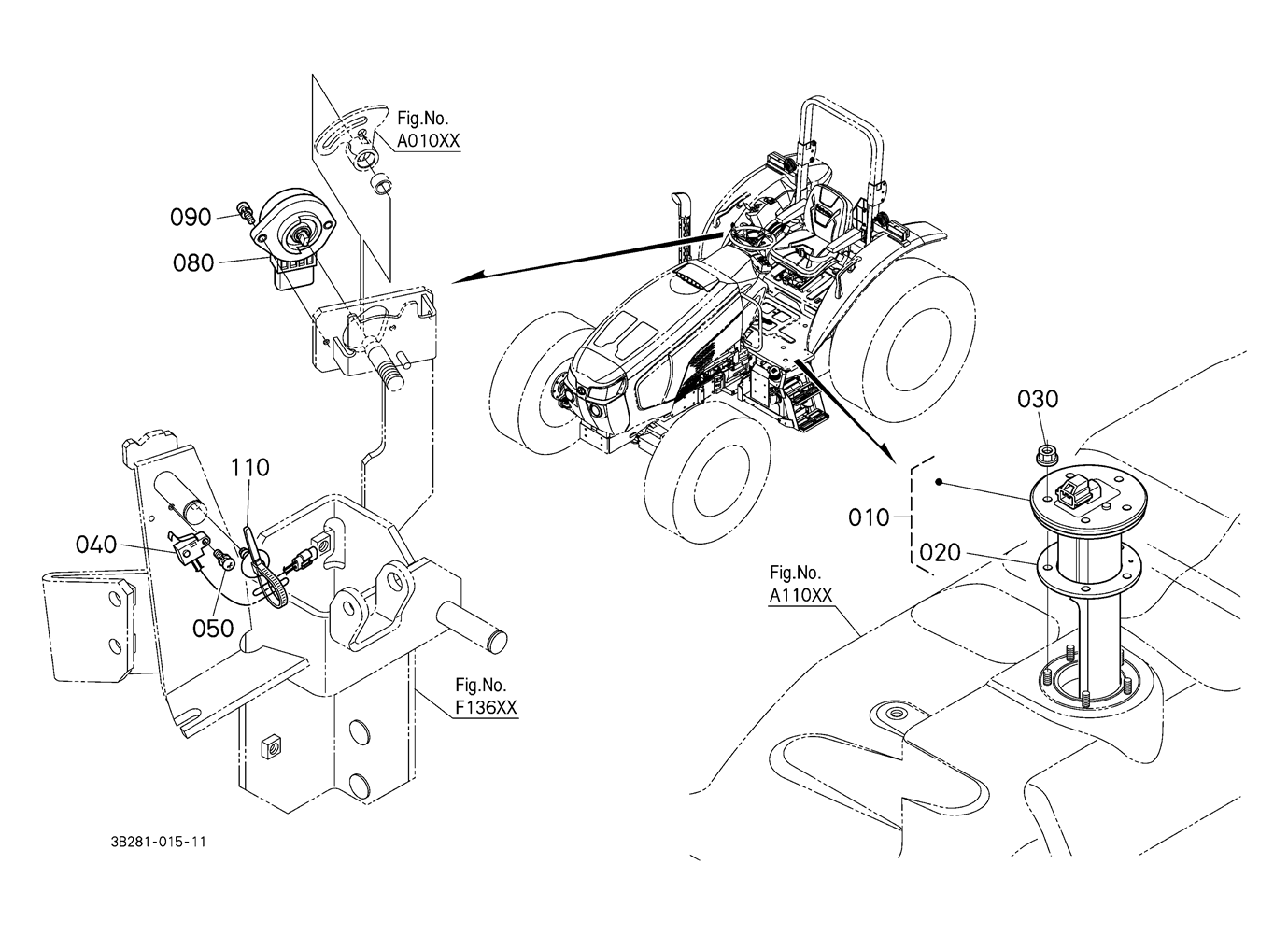 Fig.No.
A010XX

090

080

110

040

050

Fig.No.
F136XX

030

010

020

Fig.No.
A110XX

3B281-015-11