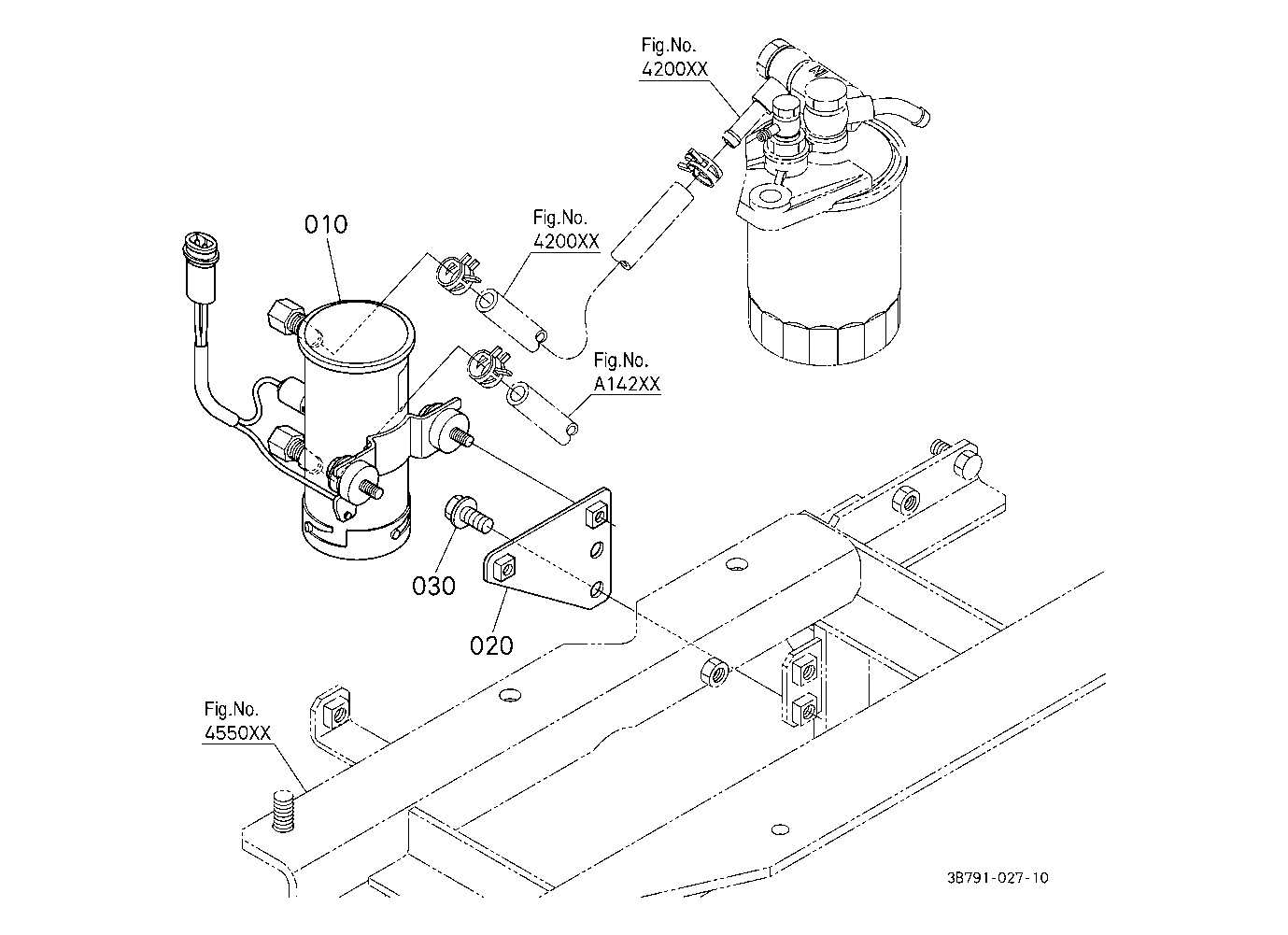 Fig.No.
4200XX

010

Fig.No.
4200XX

Fig.No.
A142XX

030

020

Fig.No.
4550XX

3B791-027-10