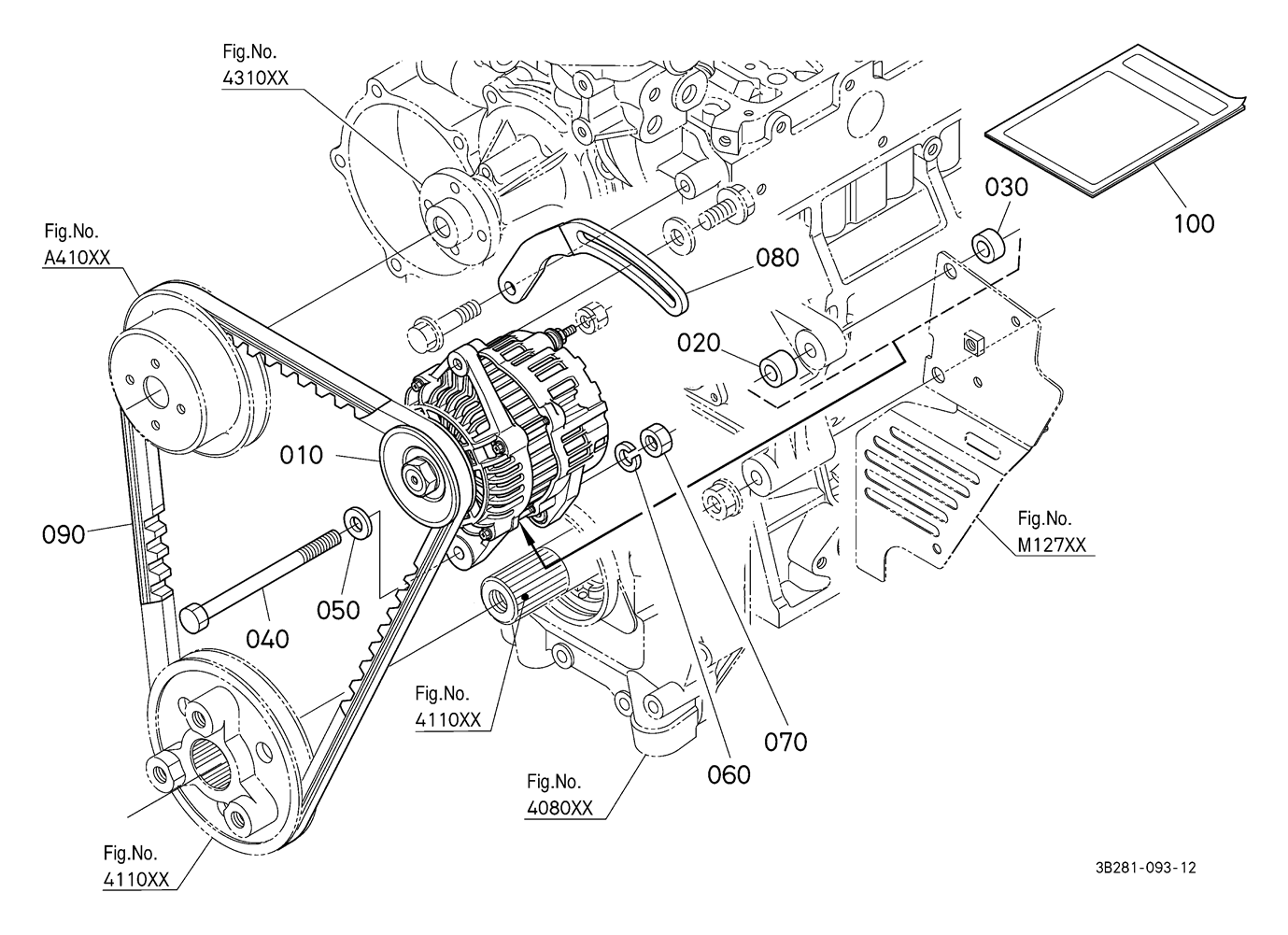 Fig.No.
4310XX

Fig.No.
A410XX

030

100

080

020

010

090

050

040

Fig.No.
M127XX

Fig.No.
4110XX

070

060

Fig.No.
4080XX

Fig.No.
4110XX

3B281-093-12