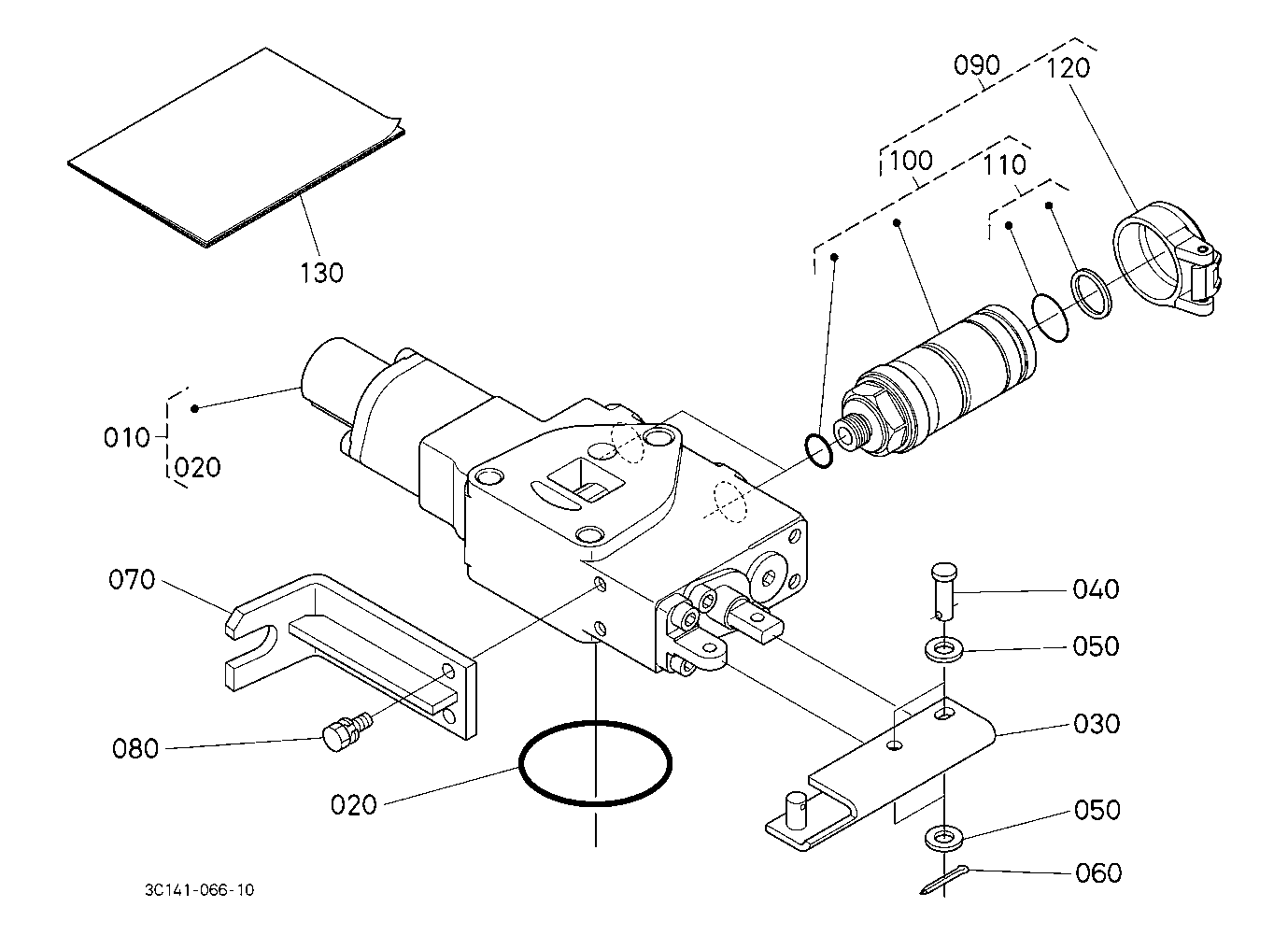 090
120
100
110
130
010
020
070
040
050
030
080
020
050
060
3C141-066-10