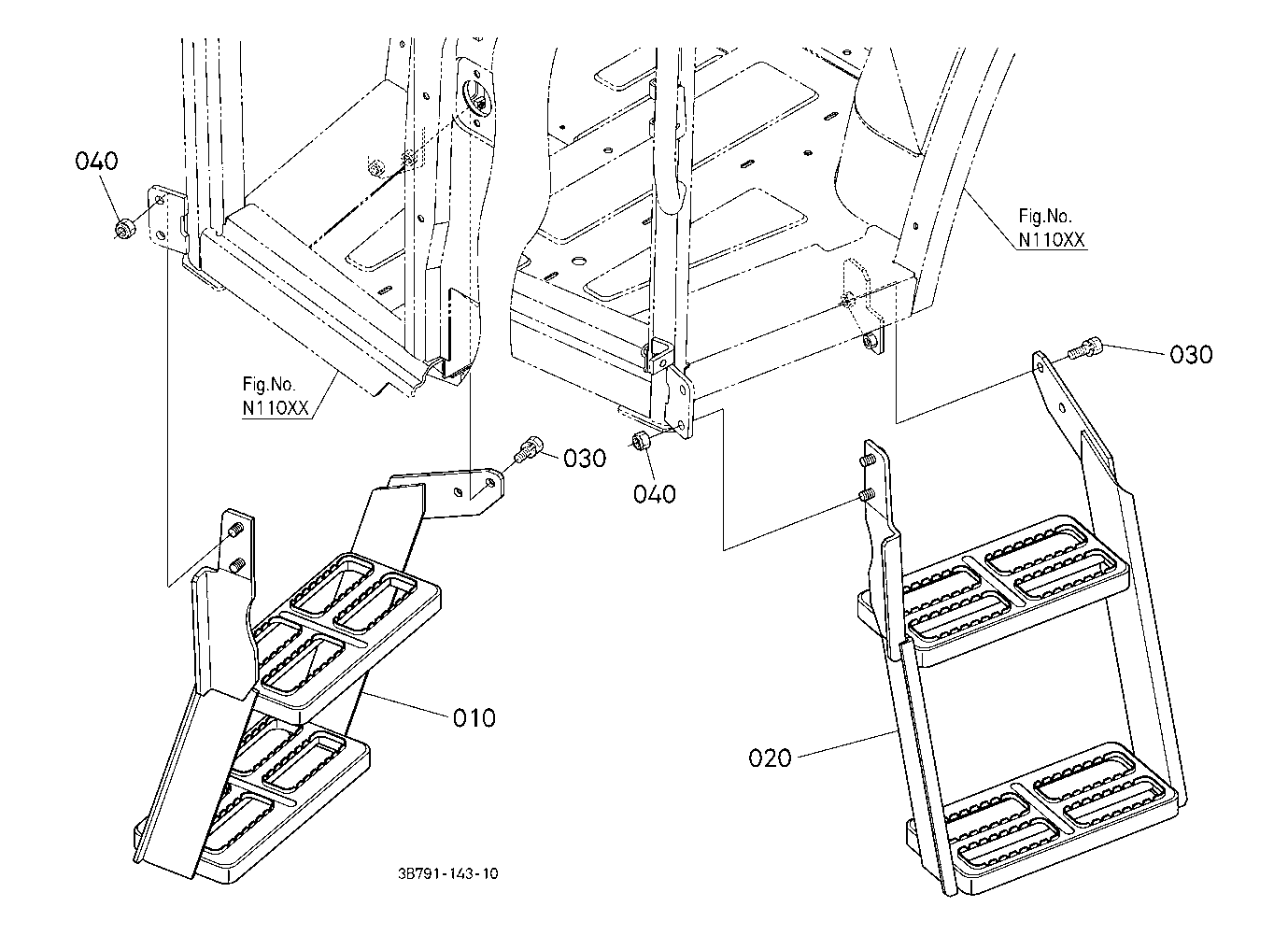 040

Fig.No.
N110XX

Fig.No.
N110XX

030

030

040

010

020

3B791-143-10