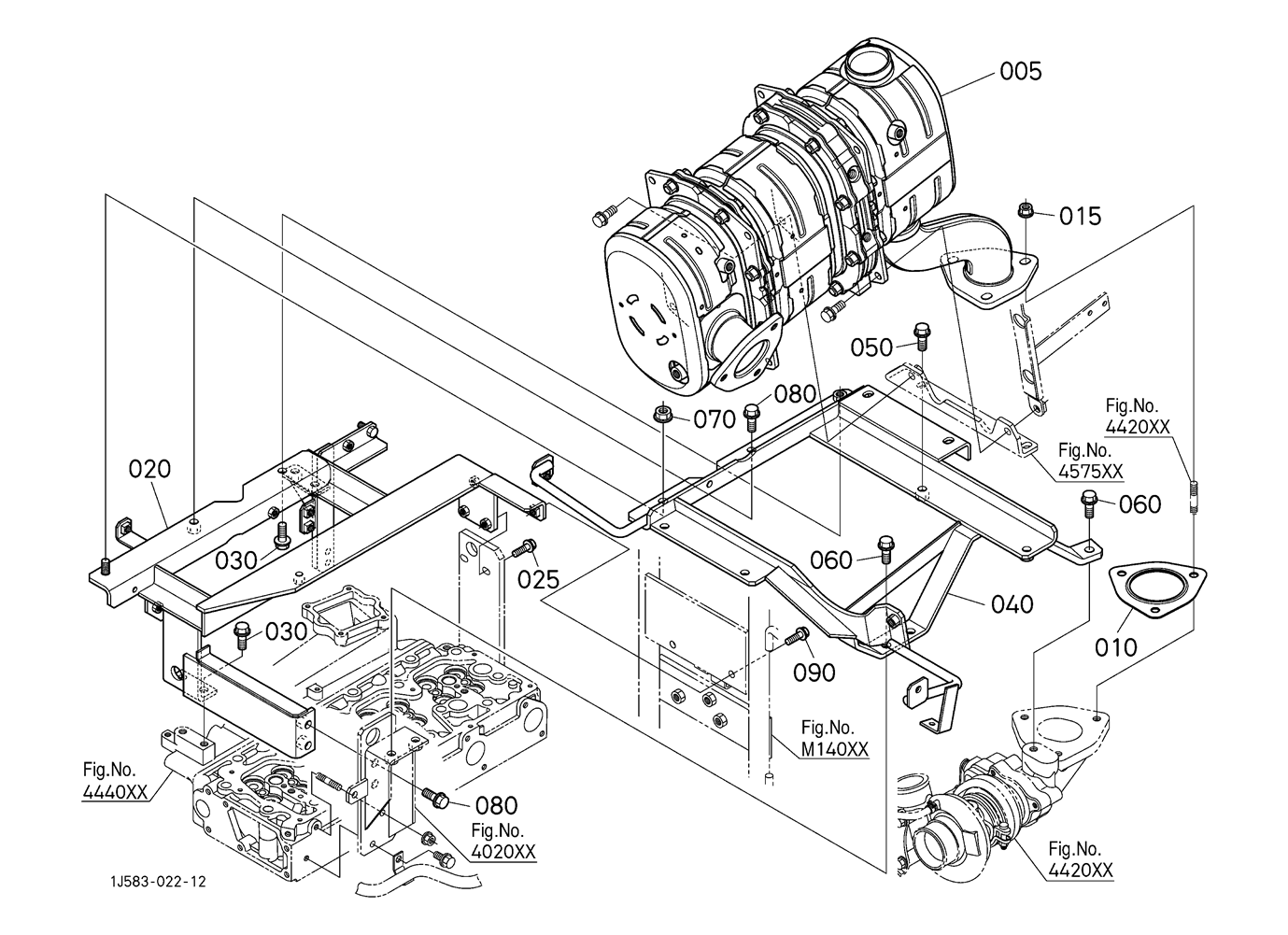 005
015
050
080
070
Fig.No.
4420XX
Fig.No.
4575XX
020
060
030
025
060
040
010
030
090
Fig.No.
M140XX
Fig.No.
4440XX
080
Fig.No.
4020XX
Fig.No.
4420XX
1J583-022-12