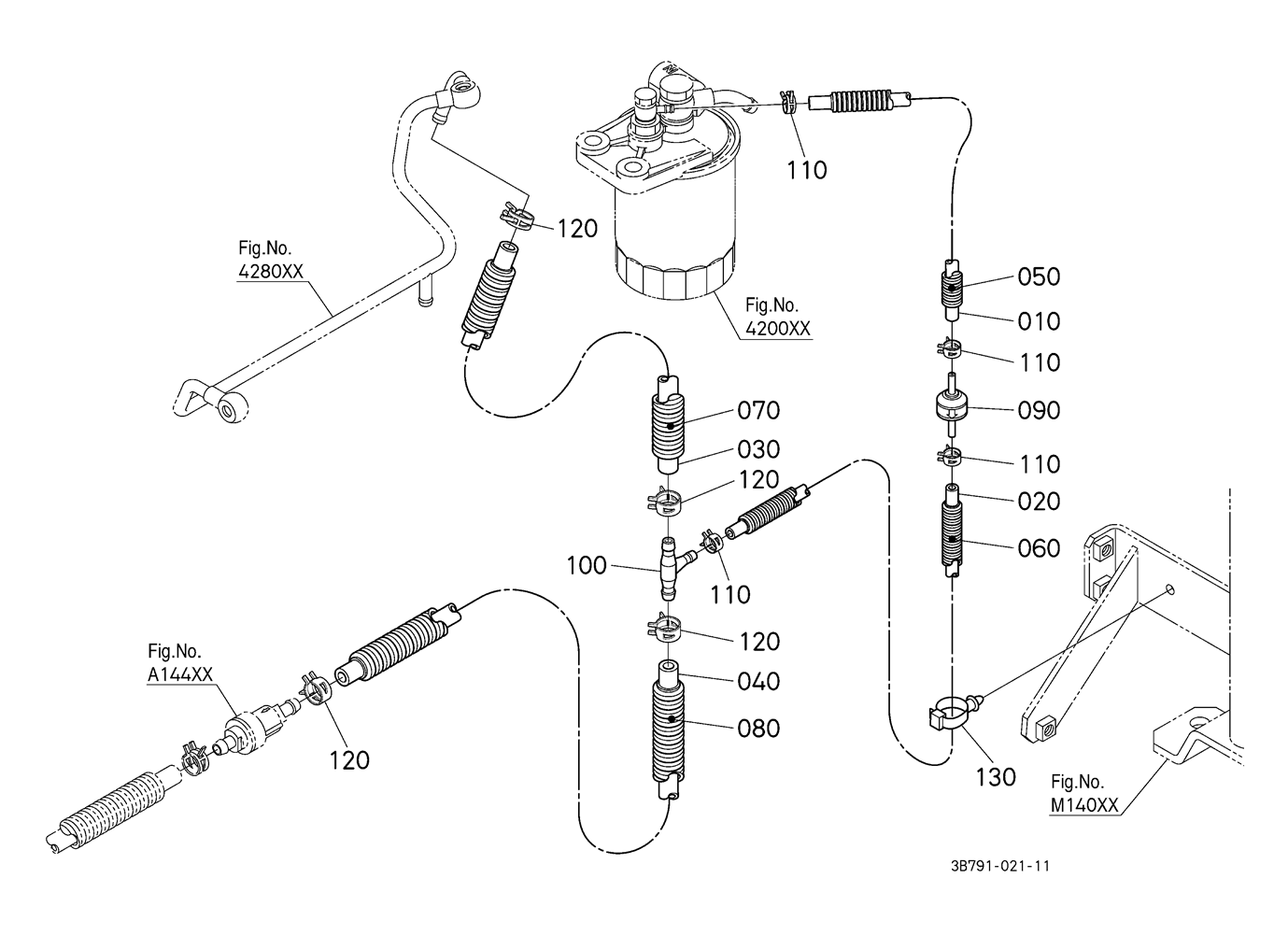 110

120

Fig.No.
4280XX

Fig.No.
4200XX

050

010

110

090

110

020

060

070

030

120

100

110

120

040

080

Fig.No.
A144XX

120

130

Fig.No.
M140XX

3B791-021-11