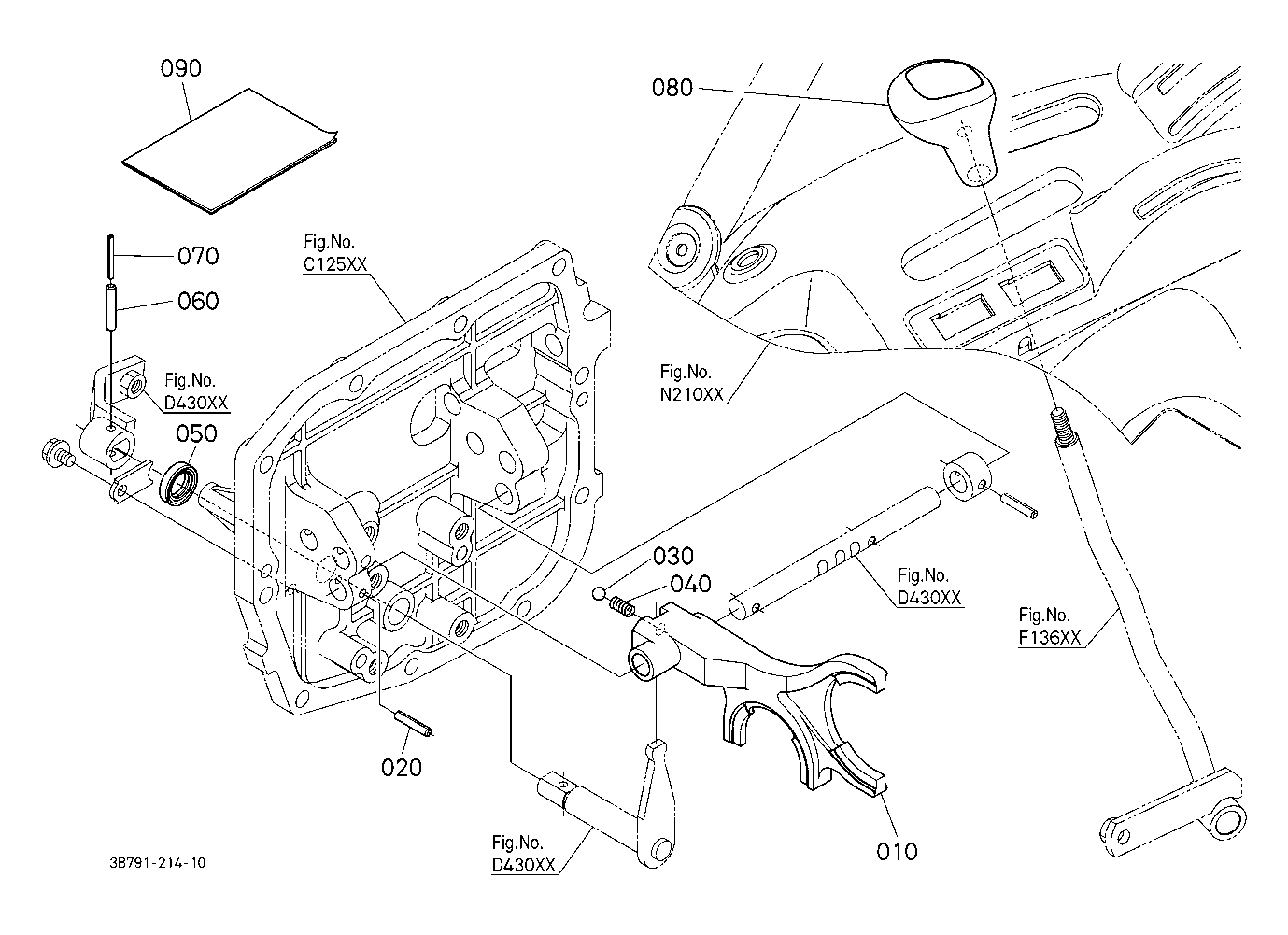 090

080

070

060

Fig.No.
C125XX

Fig.No.
D430XX

050

Fig.No.
N210XX

030

040

Fig.No.
D430XX

Fig.No.
F136XX

020

Fig.No.
D430XX

010

3B791-214-10