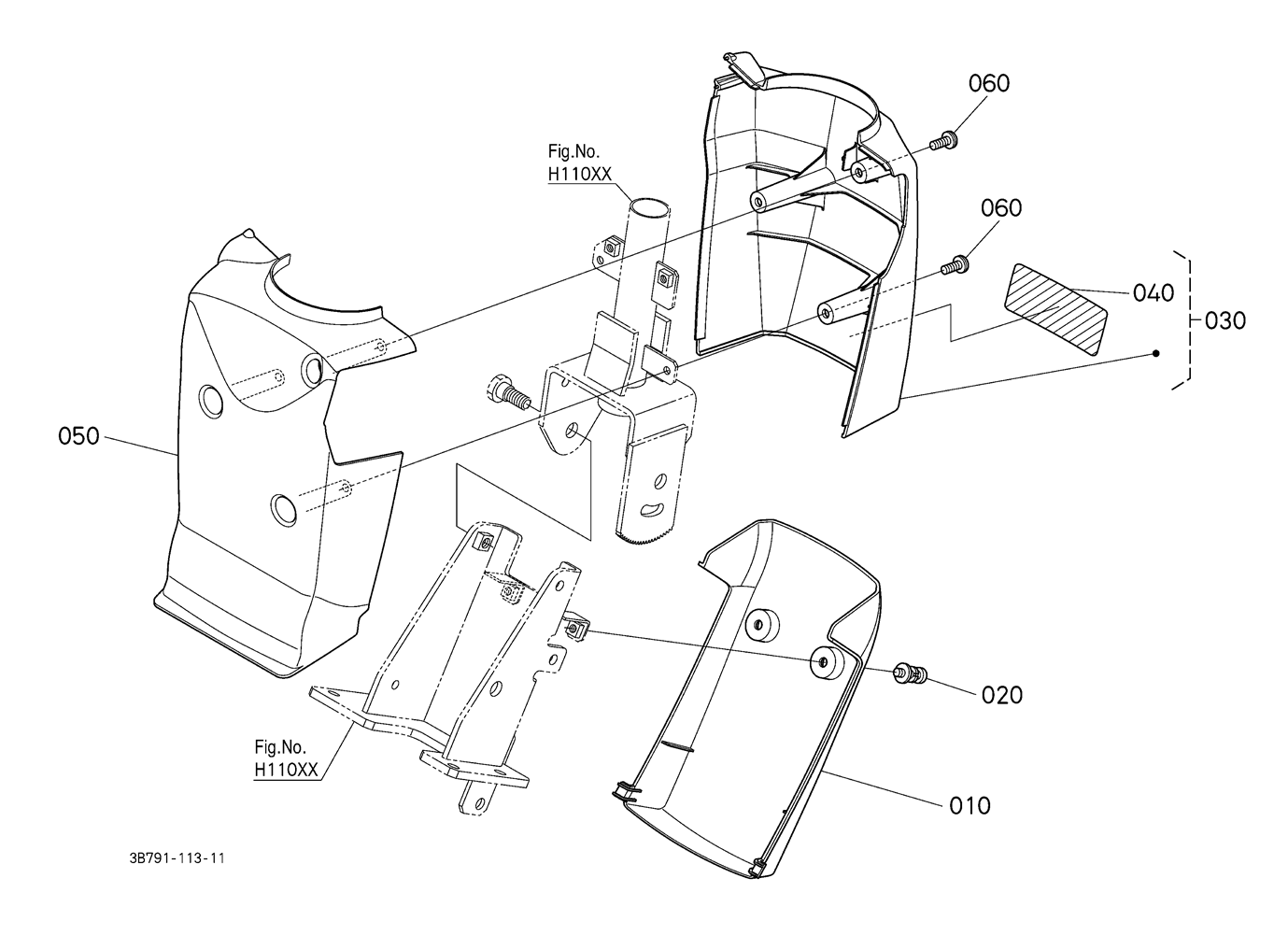 060

Fig.No.
H110XX

060

040

030

050

020

Fig.No.
H110XX

010

3B791-113-11