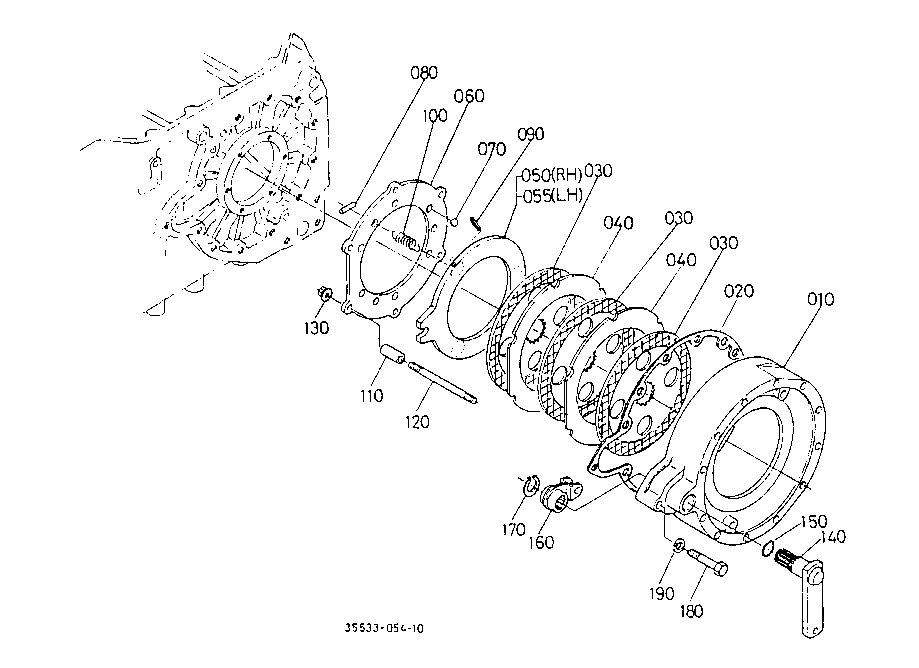 080
060
100
070
090
050(RH)
055(LH)
030
040
030
040
030
020
010
130
110
120
170
160
150
140
190
180
35533-054-10