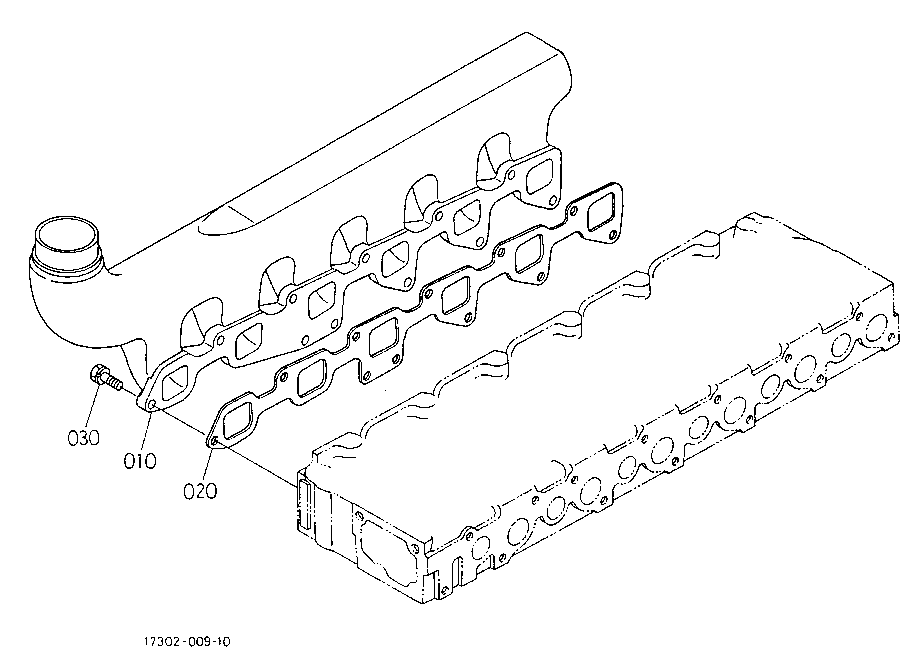 030
010
020
17302-009-10