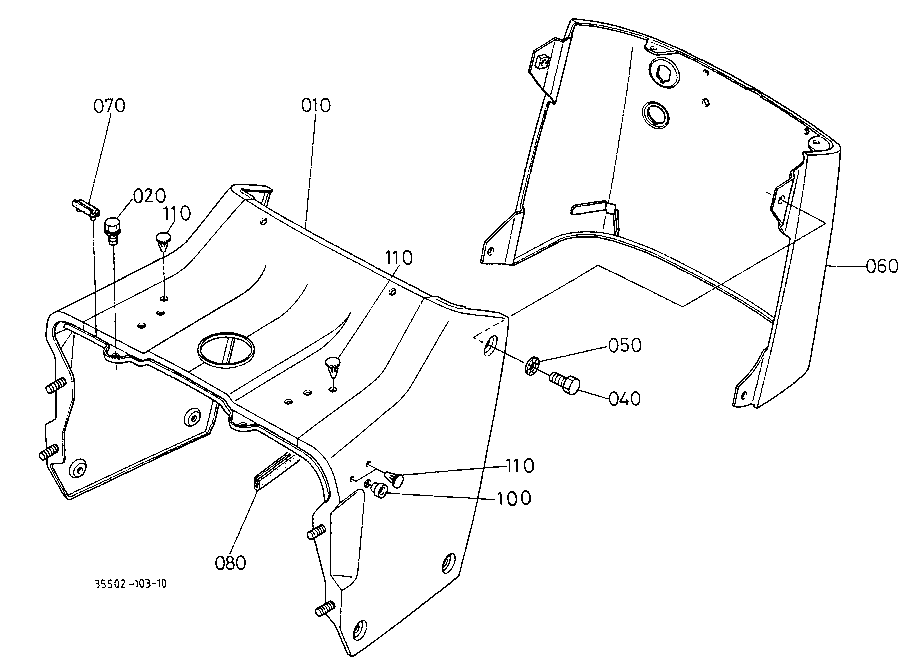 070
010
020
110
110
060
050
040
110
100
080
35502-103-10