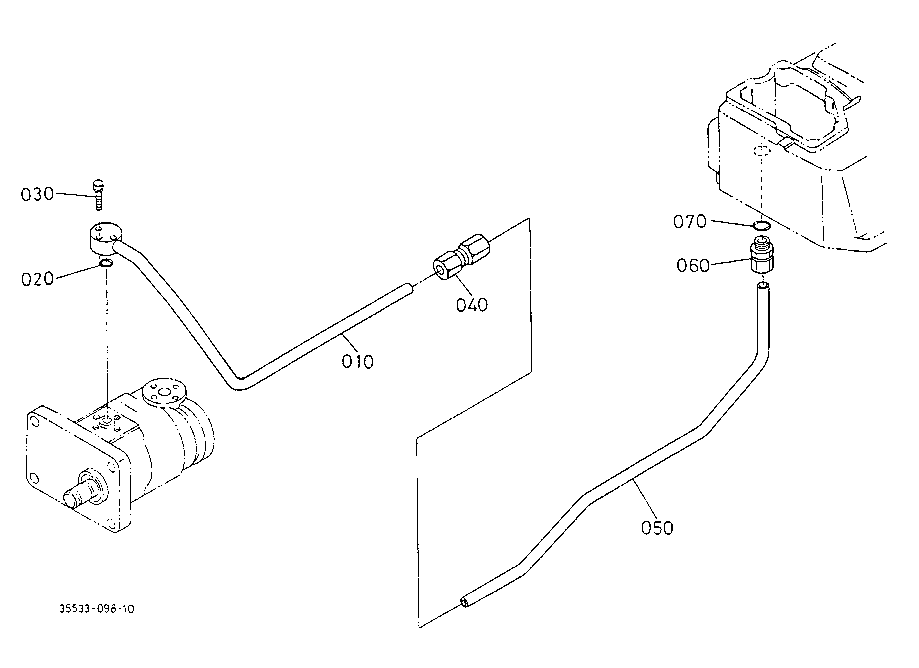 030
020
040
010
070
060
050
35533-096-10