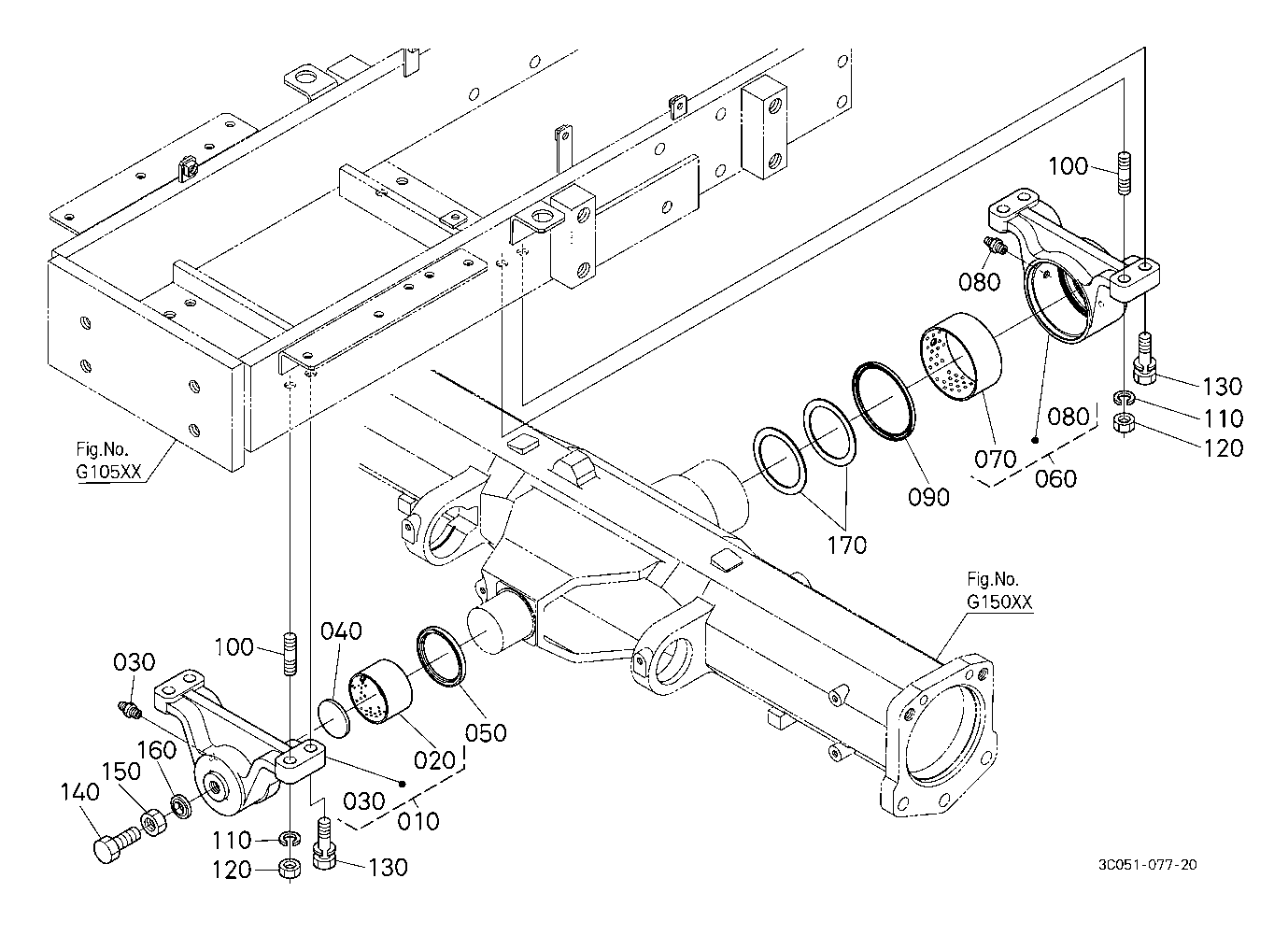 100
080
130
110
120
080
070
060
090
170
Fig.No.
G105XX
Fig.No.
G150XX
100
040
030
050
020
160
150
140
030
010
110
120
130
3C051-077-20