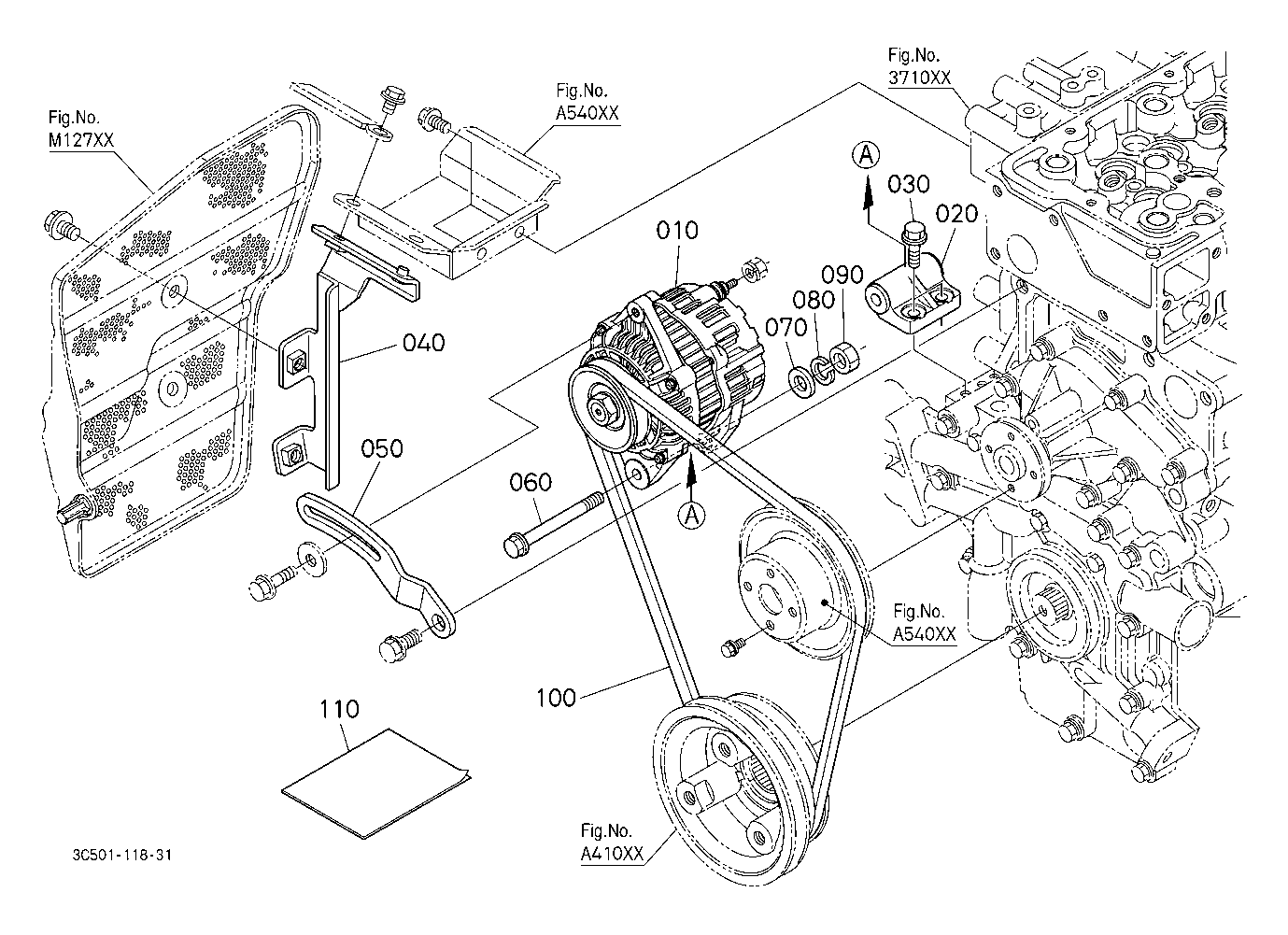 Fig.No.
M127XX

Fig.No.
A540XX

Fig.No.
3710XX

A

030

020

010

090

080

070

040

050

060

A

Fig.No.
A540XX

100

110

Fig.No.
A410XX

3C501-118-31