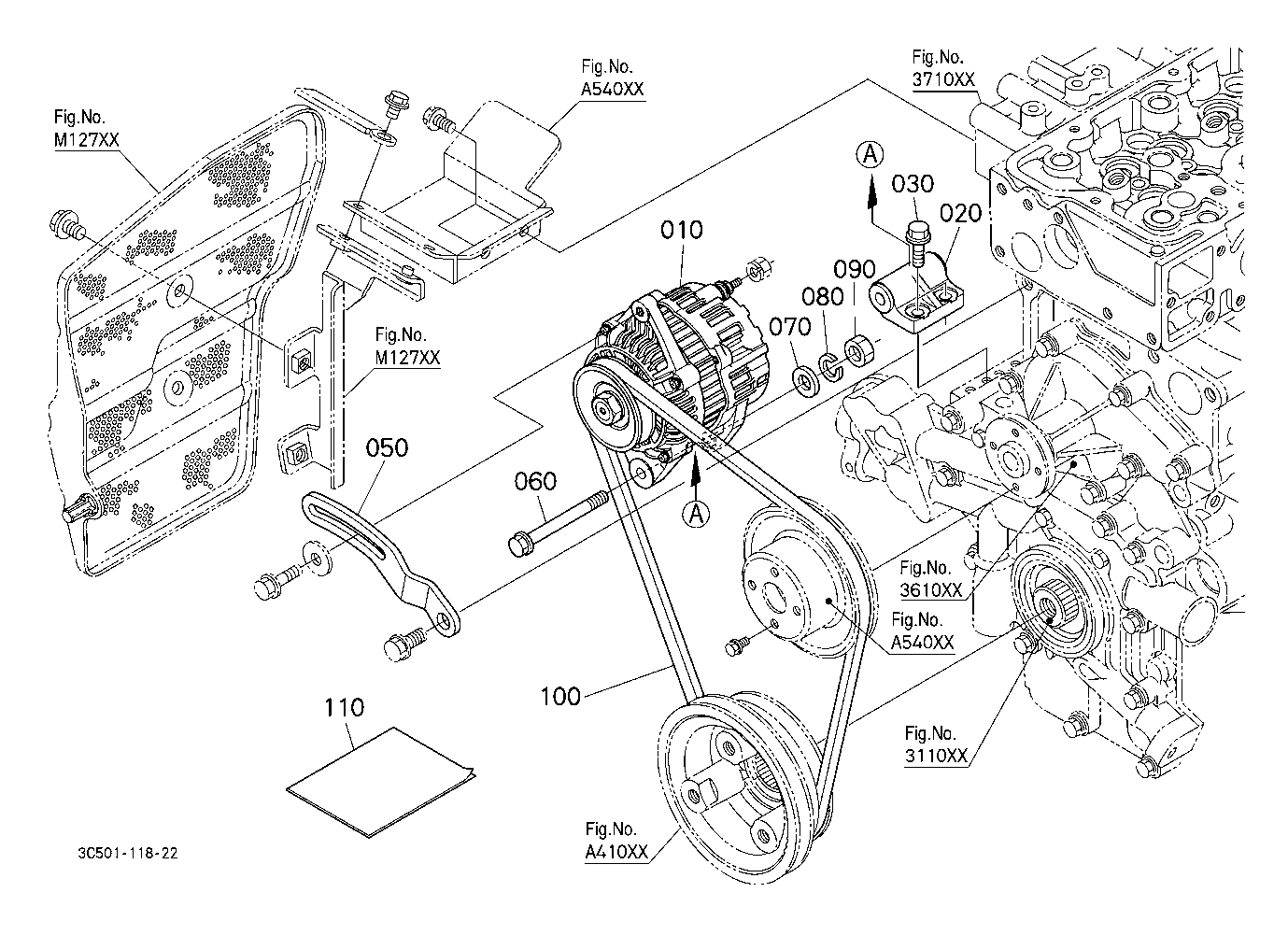 Fig.No.
M127XX

Fig.No.
A540XX

Fig.No.
3710XX

A

030

020

010

090

080

070

Fig.No.
M127XX

050

060

A

Fig.No.
3610XX

Fig.No.
A540XX

100

110

Fig.No.
3110XX

Fig.No.
A410XX

3C501-118-22