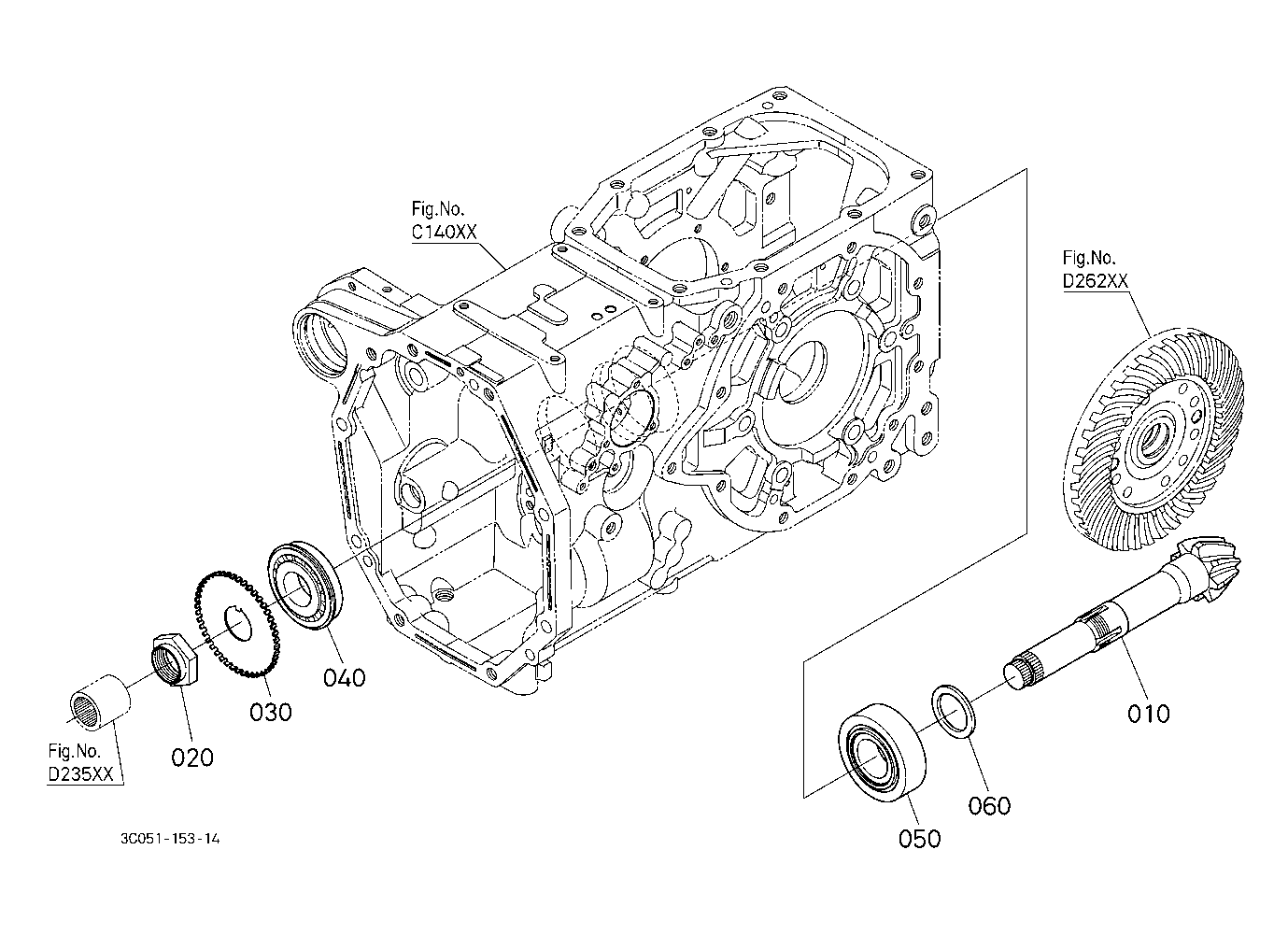 Fig.No.
C140XX

Fig.No.
D262XX

040

030

020

Fig.No.
D235XX

010

060

050

3C051-153-14