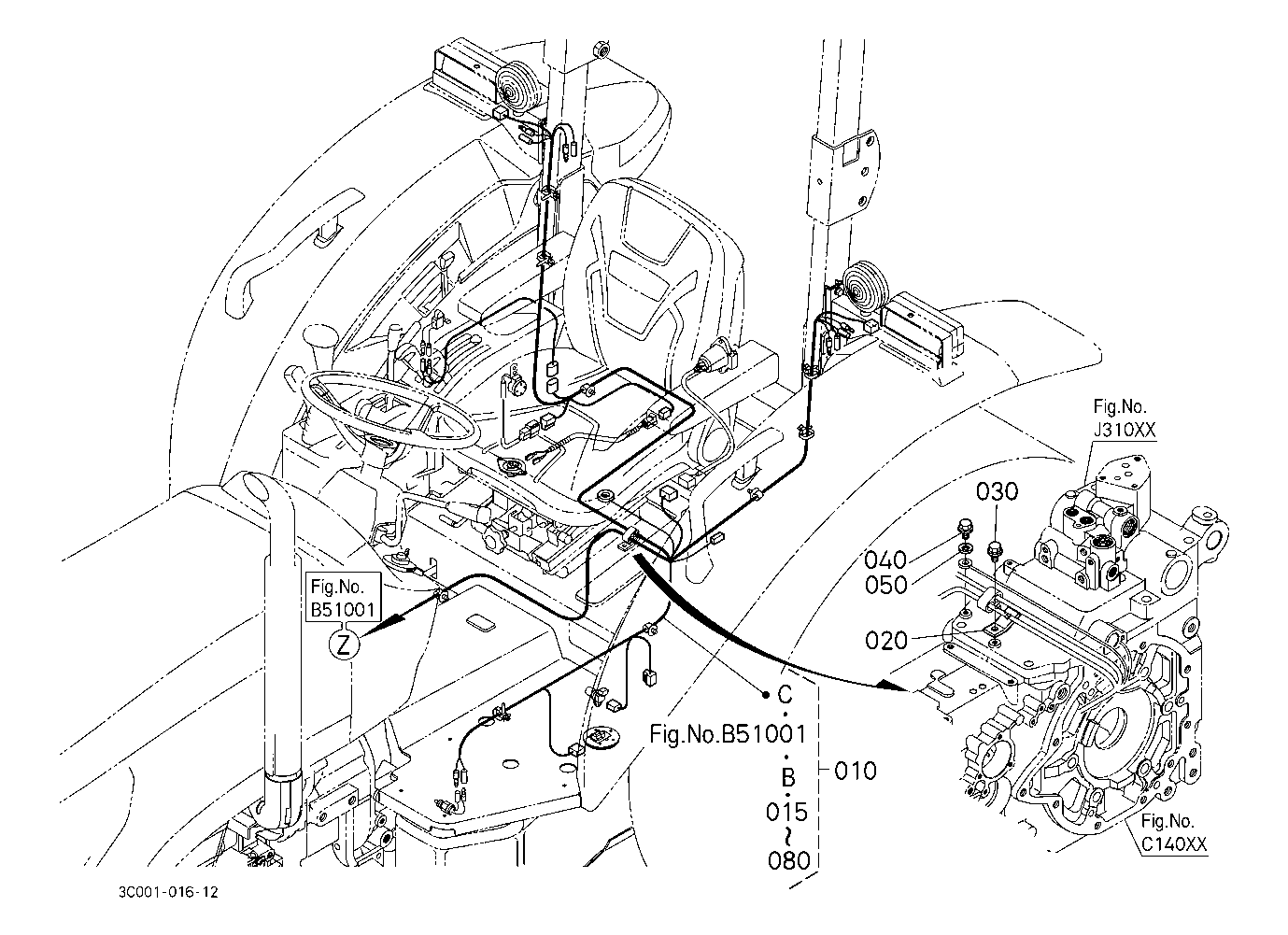 Fig.No.
J310XX

030

040

050

020

Fig.No.
B51001

Z

C
Fig.No.B51001
B
015
~
080

010

Fig.No.
C140XX

3C001-016-12